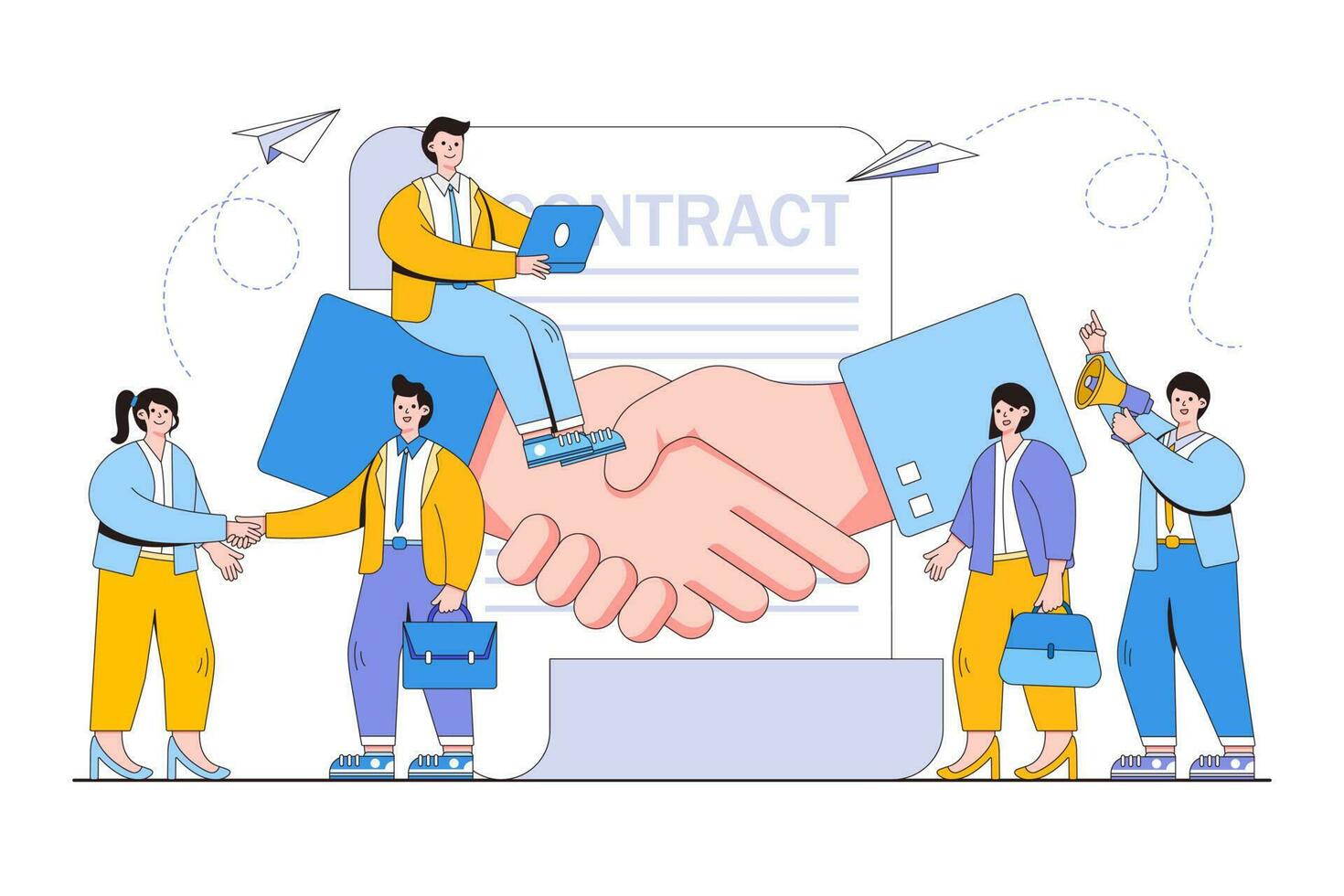 CONTRACT