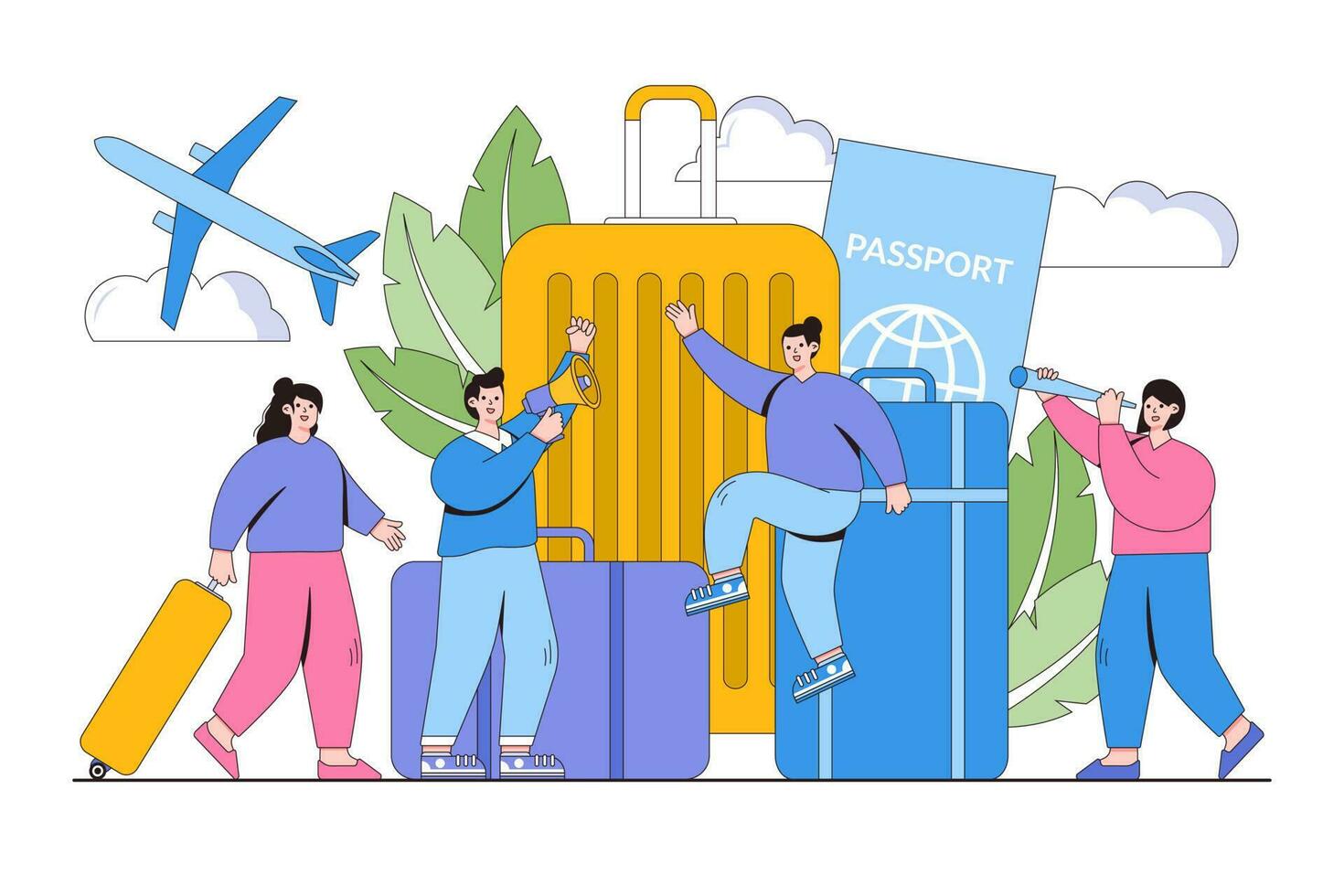 PASSPORT