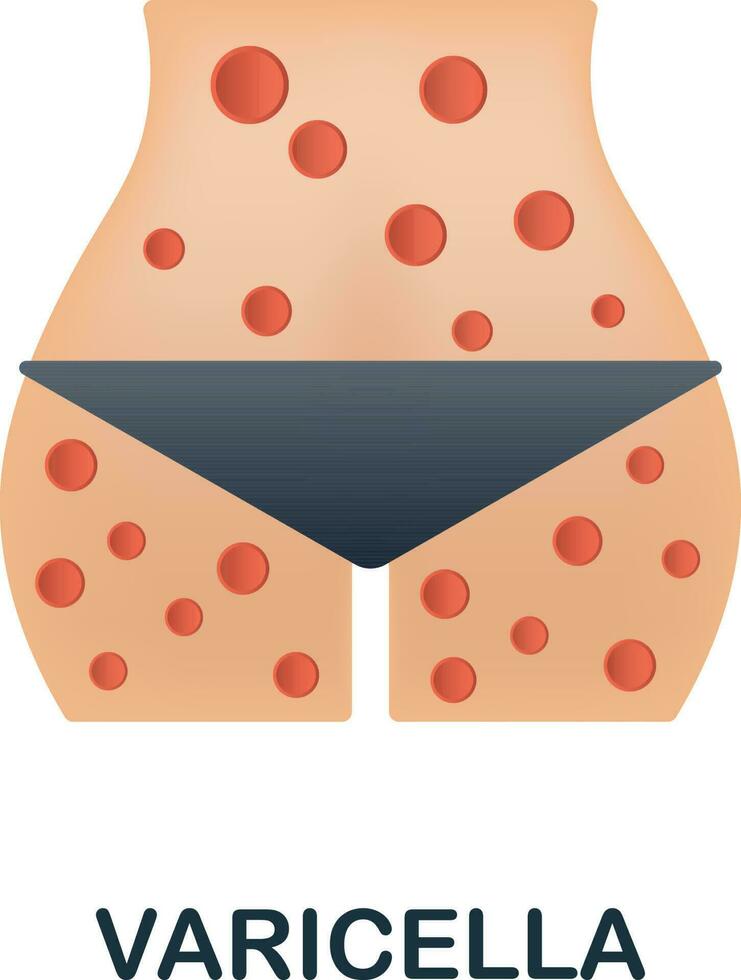 VARICELLA