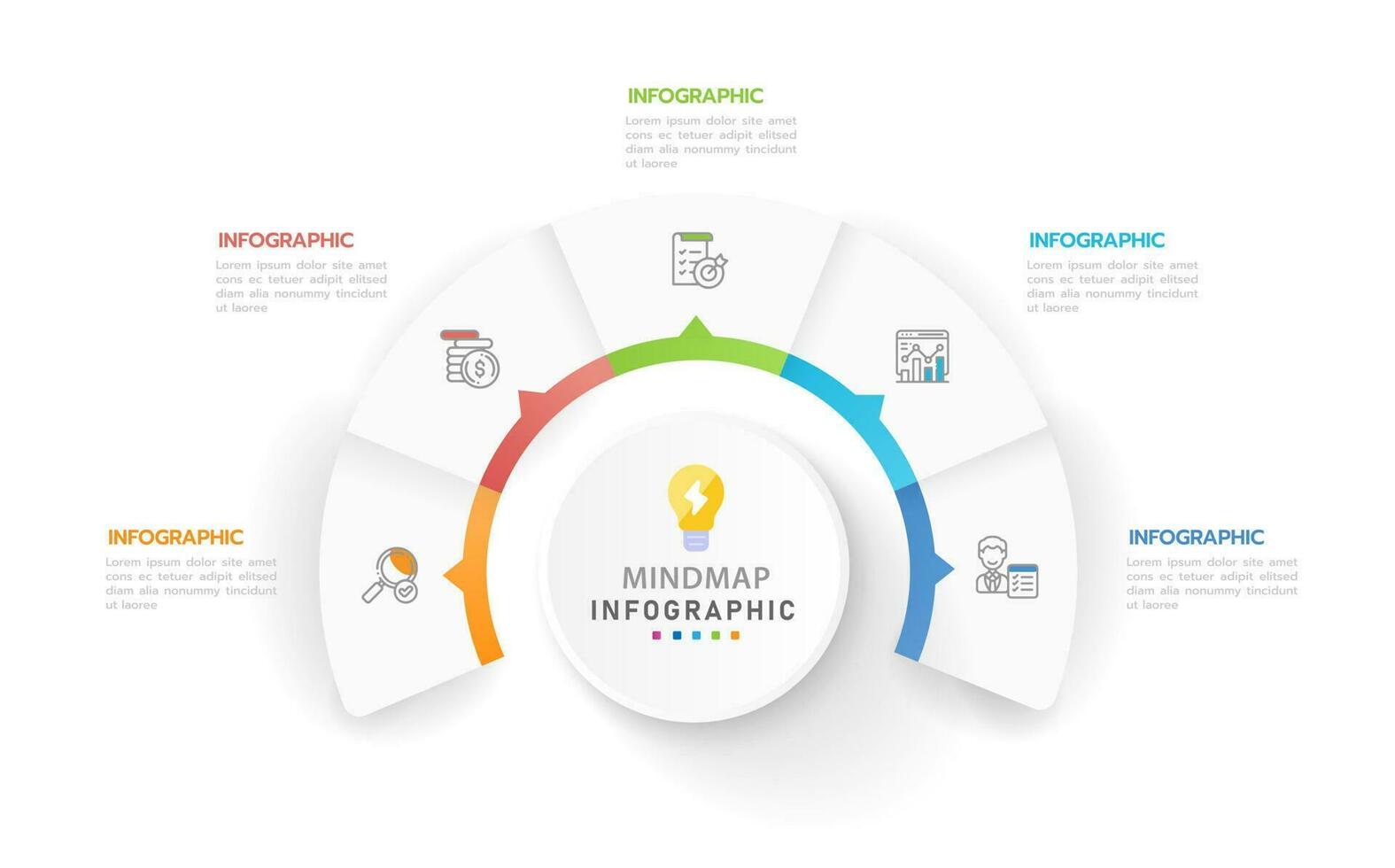 INFOGRAPHIC
Lorem ipsum dolor site amet cons ec tetuer adipit elitsed diam alia nonummy tincidunt ut laoree

INFOGRAPHIC
Lorem ipsum dolor site amet cons ec tetuer adipit elitsed diam alia nonummy tincidunt ut laoree

INFOGRAPHIC
Lorem ipsum dolor site amet cons ec tetuer adipit elitsed diam alia nonummy tincidunt ut laoree

INFOGRAPHIC
Lorem ipsum dolor site amet cons ec tetuer adipit elitsed diam alia nonummy tincidunt ut laoree

INFOGRAPHIC
Lorem ipsum dolor site amet cons ec tetuer adipit elitsed diam alia nonummy tincidunt ut laoree

MINDMAP
INFOGRAPHIC