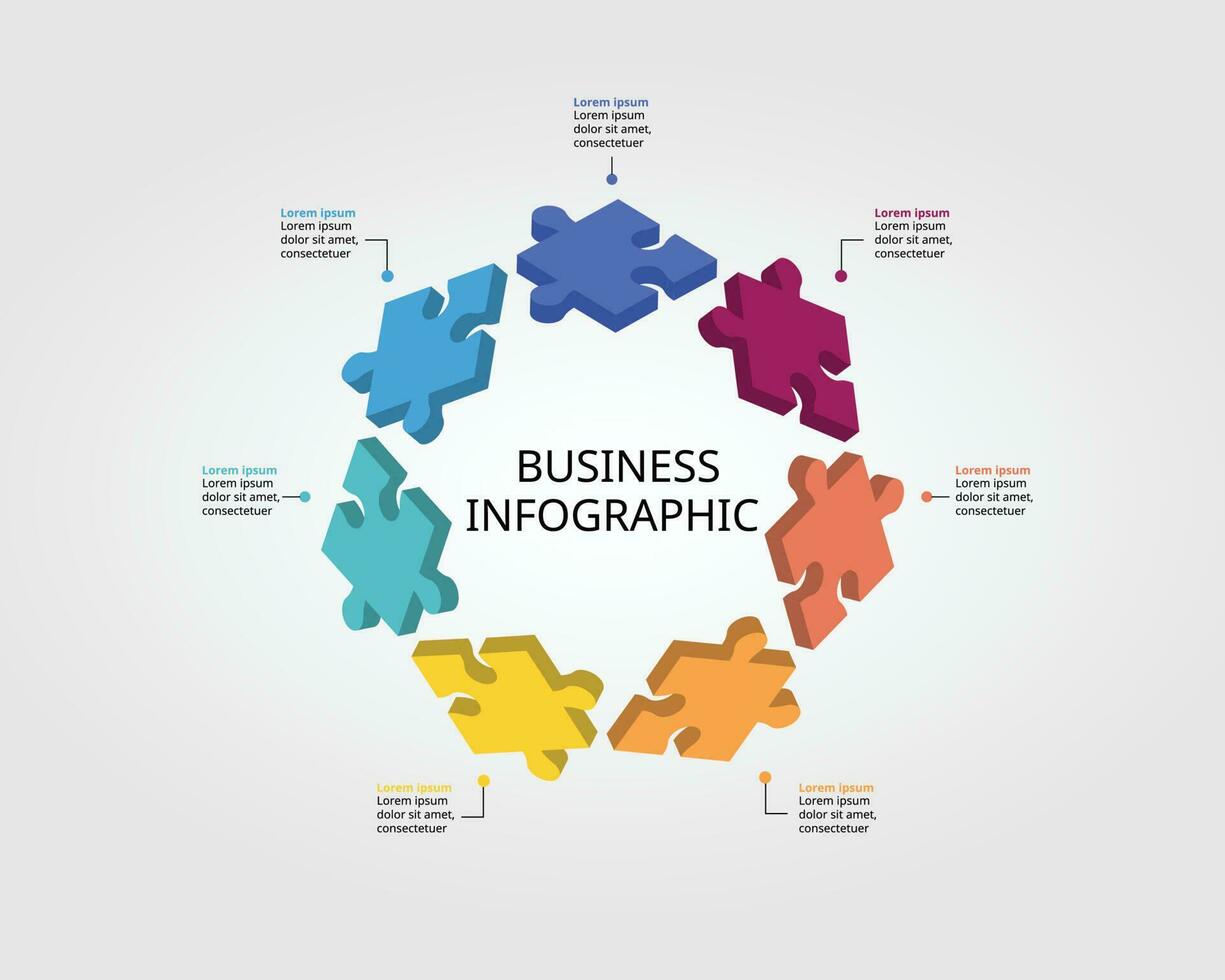 Lorem ipsum
Lorem ipsum dolor sit amet, consectetuer

Lorem ipsum
Lorem ipsum dolor sit amet, consectetuer

Lorem ipsum
Lorem ipsum dolor sit amet, consectetuer

Lorem ipsum
Lorem ipsum dolor sit amet, consectetuer

BUSINESS INFOGRAPHIC

Lorem ipsum
Lorem ipsum dolor sit amet, consectetuer

Lorem ipsum
Lorem ipsum dolor sit amet, consectetuer

Lorem ipsum
Lorem ipsum dolor sit amet, consectetuer