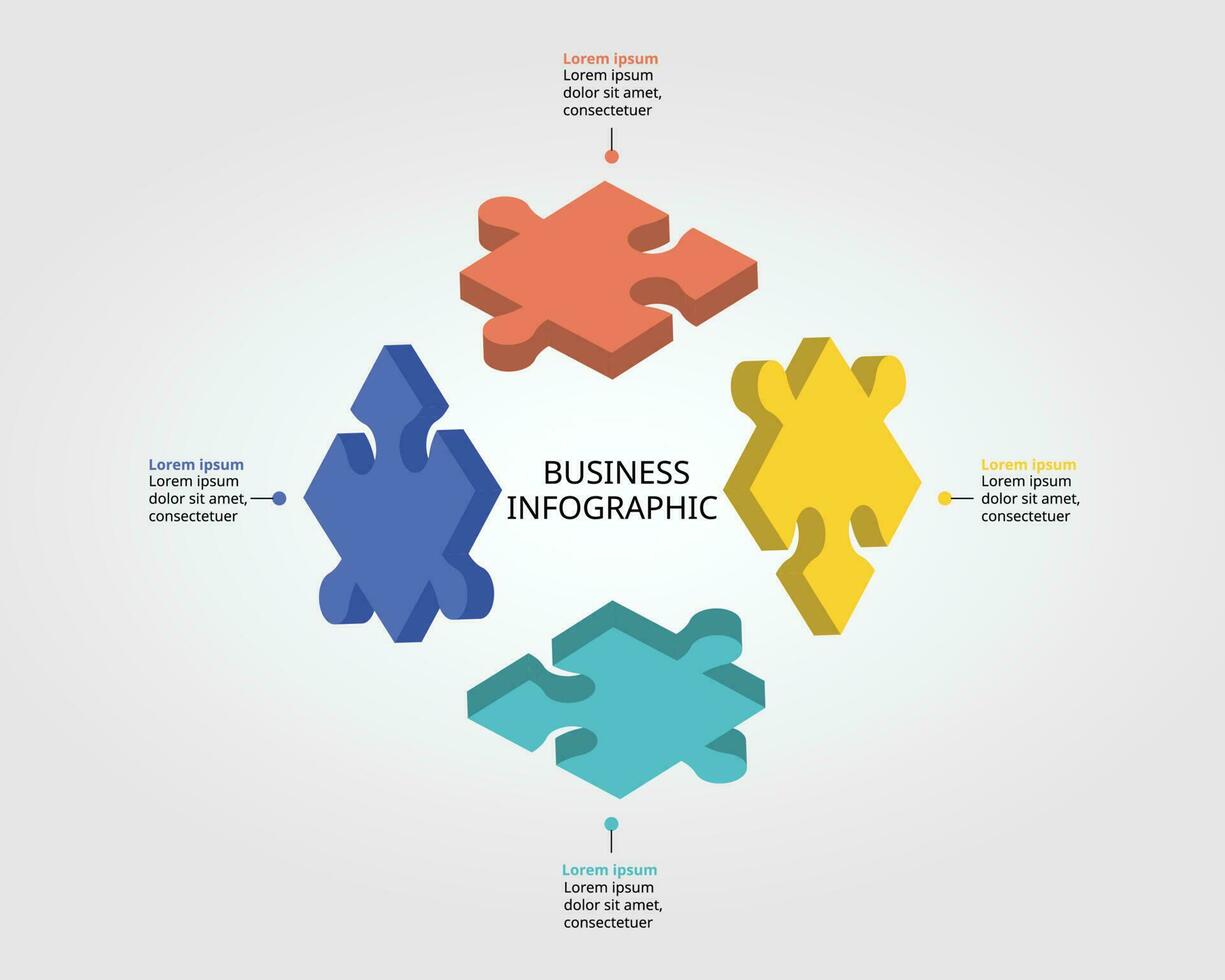 Lorem ipsum
Lorem ipsum dolor sit amet, consectetuer

Lorem ipsum
Lorem ipsum dolor sit amet, consectetuer

BUSINESS INFOGRAPHIC

Lorem ipsum
Lorem ipsum dolor sit amet, consectetuer

Lorem ipsum
Lorem ipsum dolor sit amet, consectetuer