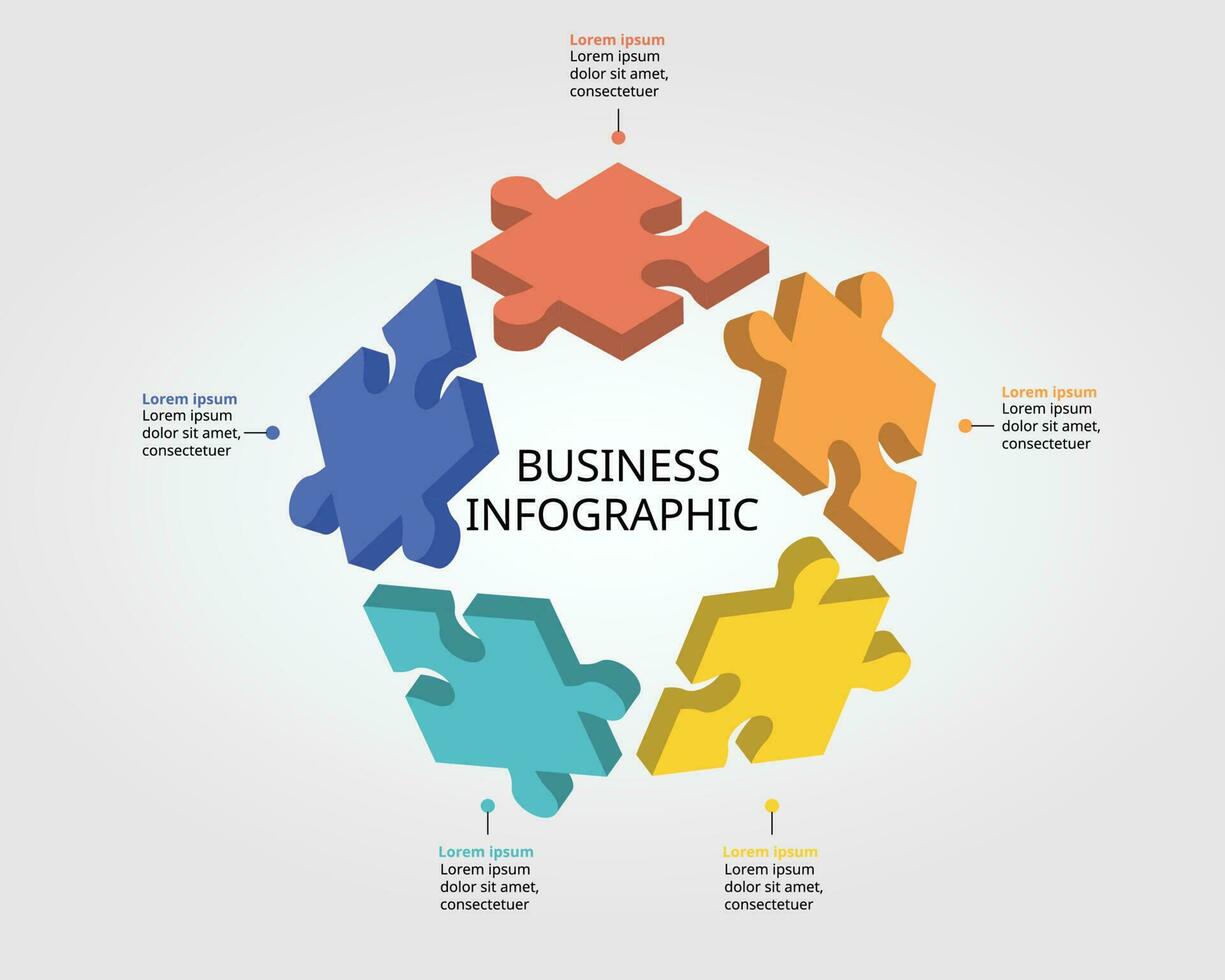 Lorem ipsum
Lorem ipsum dolor sit amet, consectetuer

Lorem ipsum
Lorem ipsum dolor sit amet, consectetuer

BUSINESS INFOGRAPHIC

Lorem ipsum
Lorem ipsum dolor sit amet, consectetuer

Lorem ipsum
Lorem ipsum dolor sit amet, consectetuer

Lorem ipsum
Lorem ipsum dolor sit amet, consectetuer