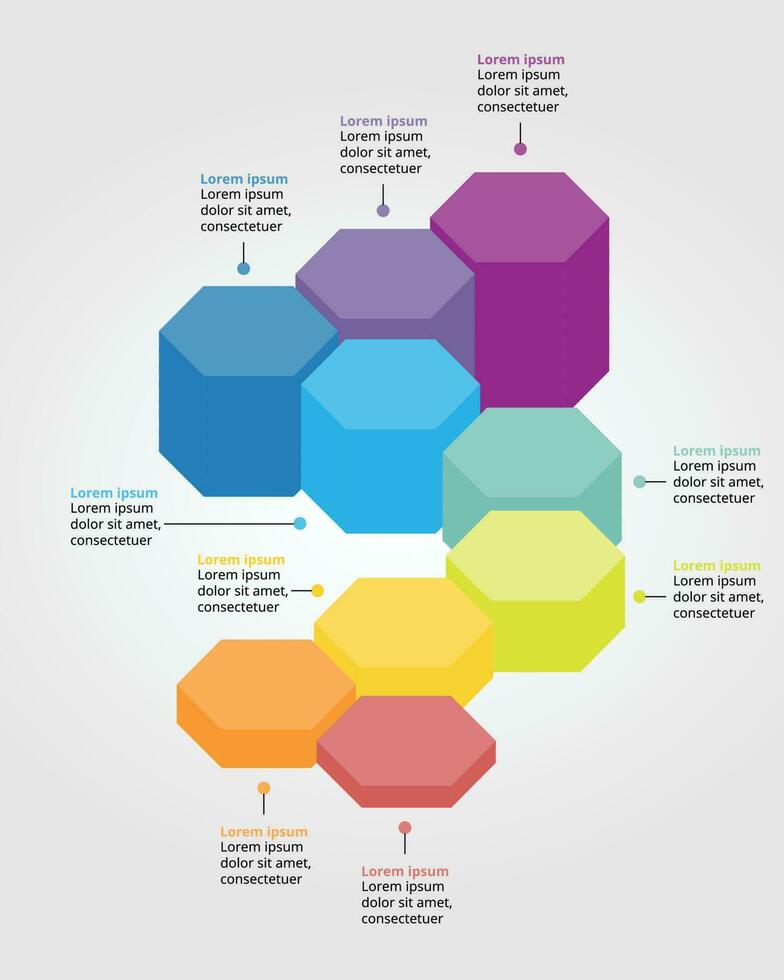 Lorem ipsum
Lorem ipsum dolor sit amet, consectetuer

Lorem ipsum
Lorem ipsum dolor sit amet, consectetuer

Lorem ipsum
Lorem ipsum dolor sit amet, consectetuer

Lorem ipsum
Lorem ipsum dolor sit amet, consectetuer

Lorem ipsum
Lorem ipsum dolor sit amet, consectetuer

Lorem ipsum
Lorem ipsum dolor sit amet, consectetuer

Lorem ipsum
Lorem ipsum dolor sit amet, consectetuer

Lorem ipsum
Lorem ipsum dolor sit amet, consectetuer

Lorem ipsum
Lorem ipsum dolor sit amet, consectetuer