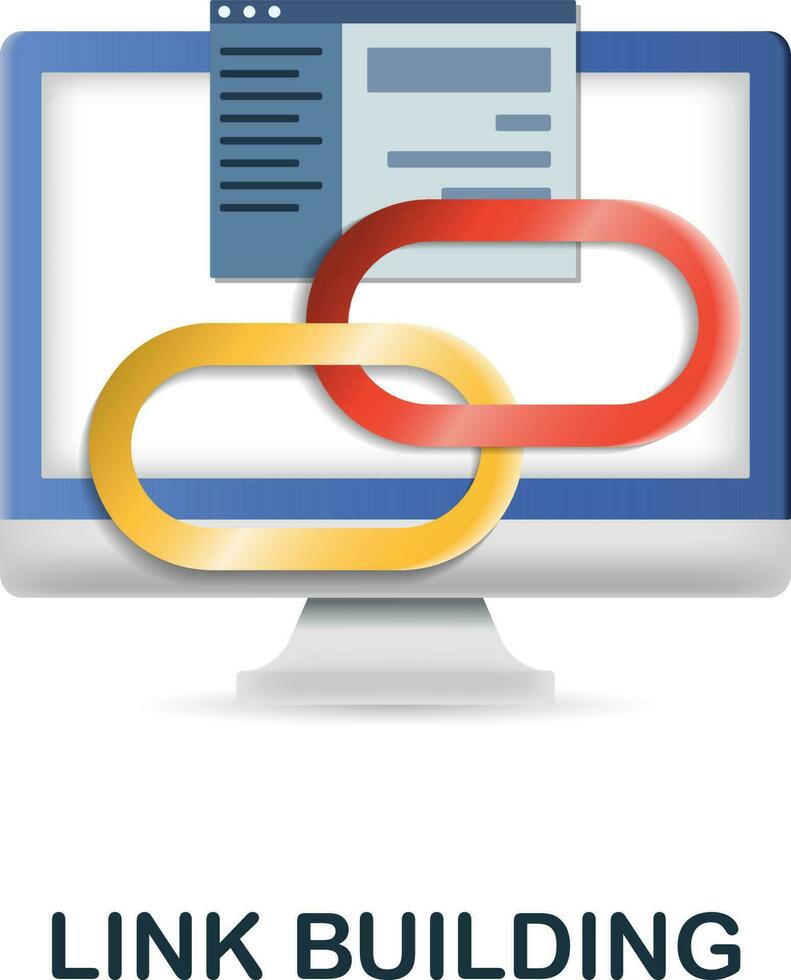 LINK BUILDING