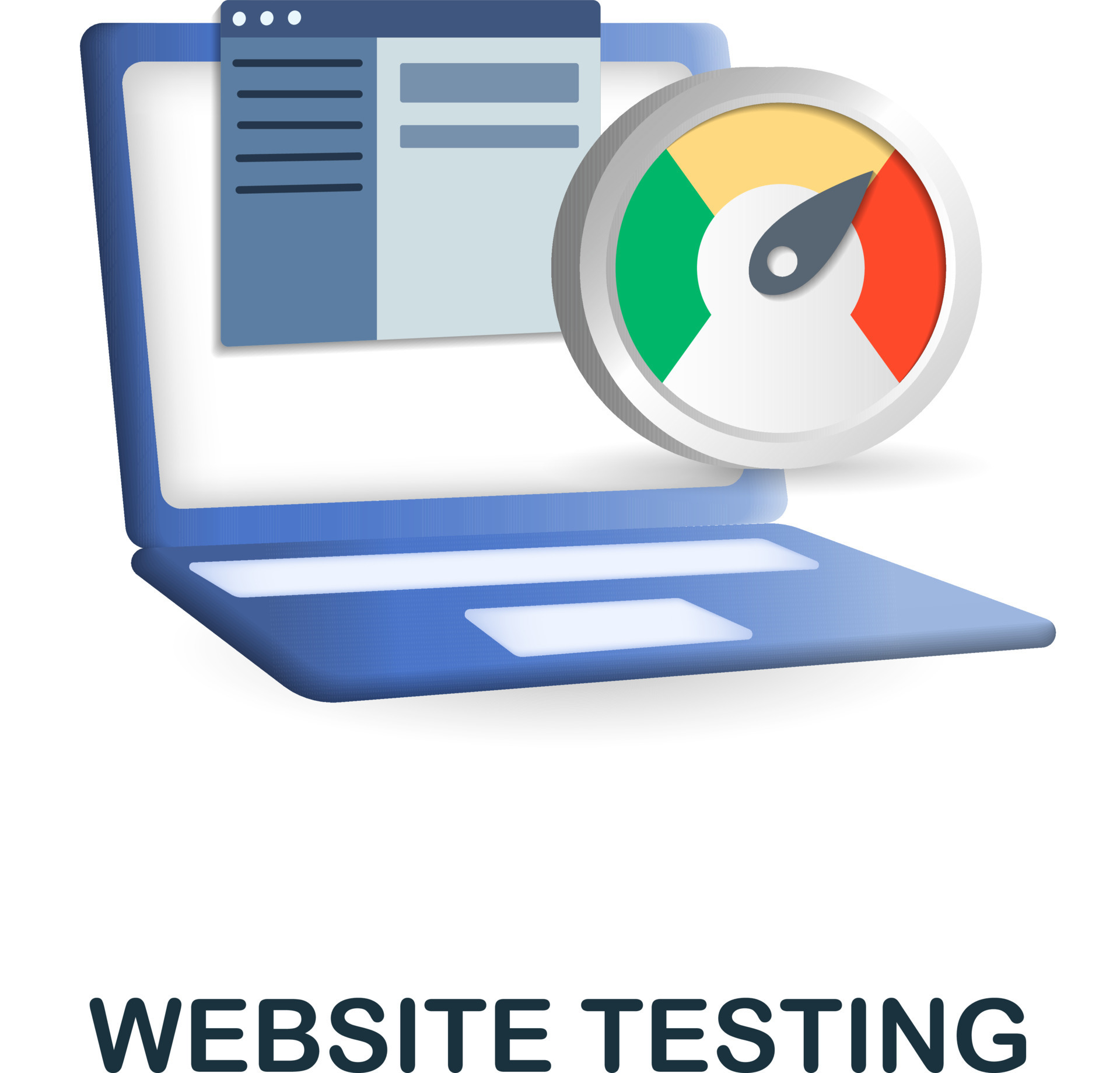 WEBSITE TESTING