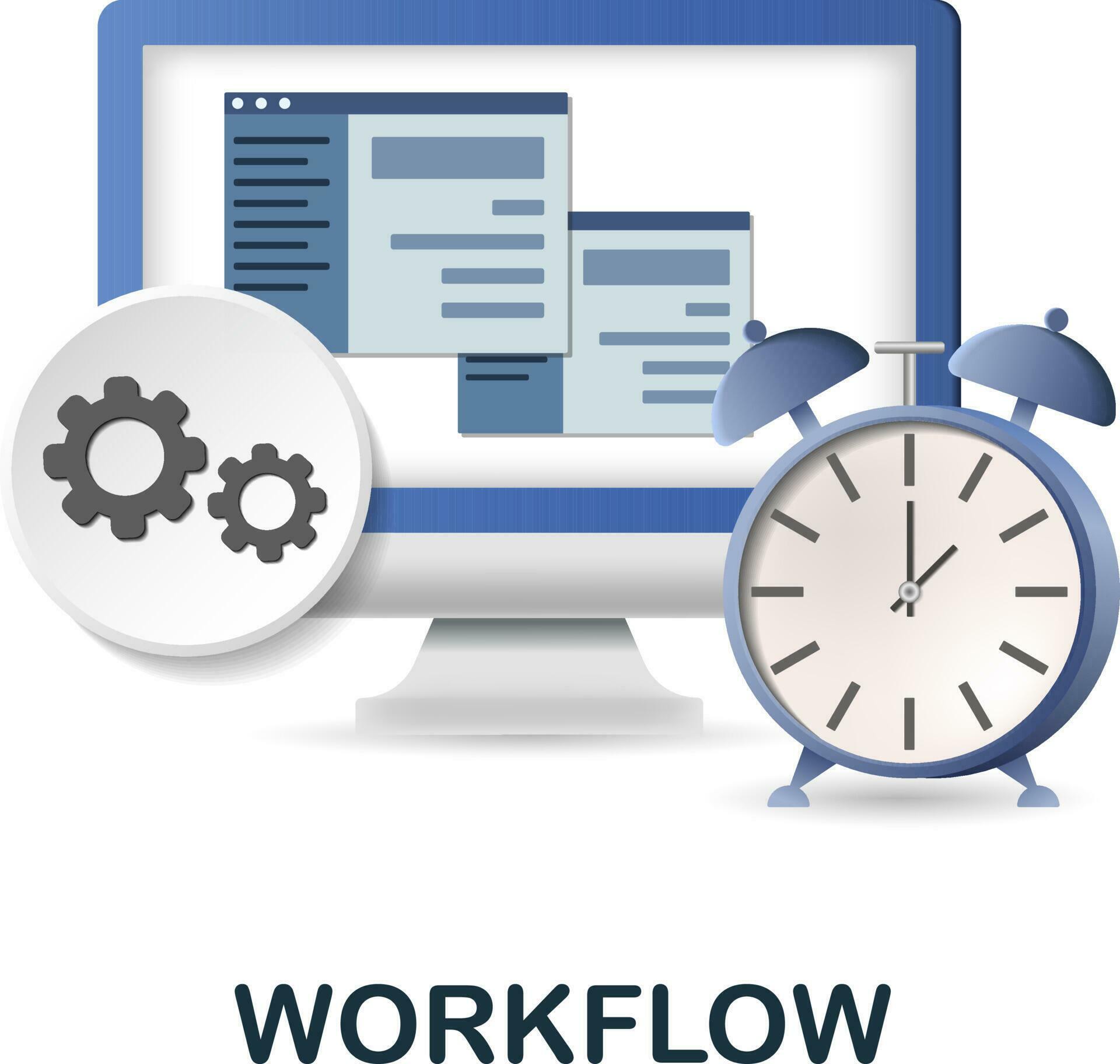 WORKFLOW