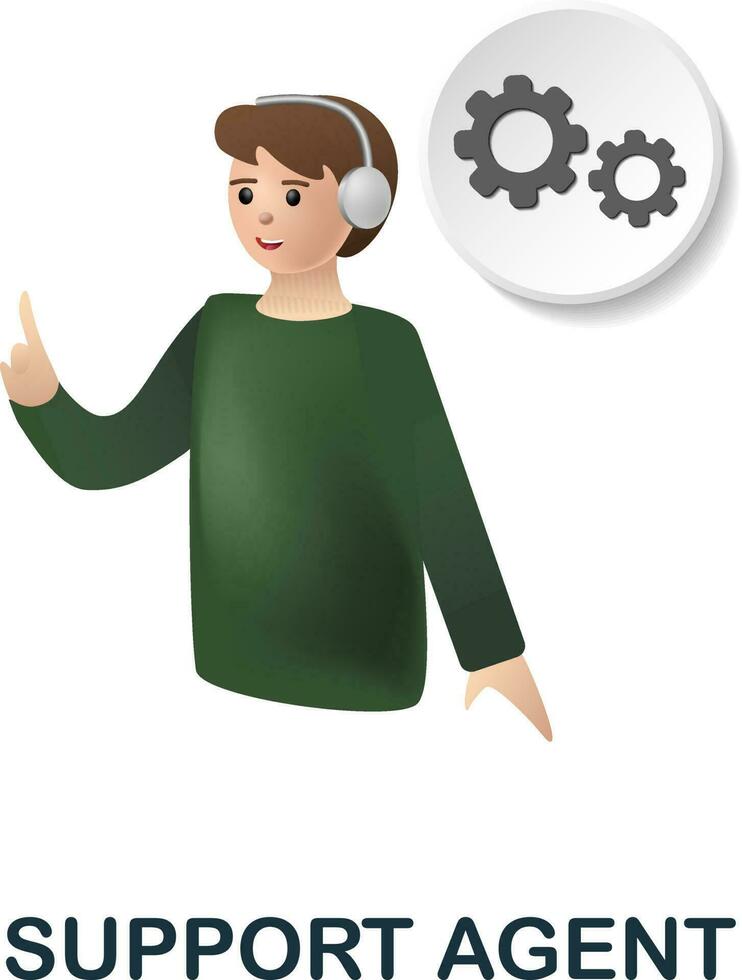 SUPPORT AGENT