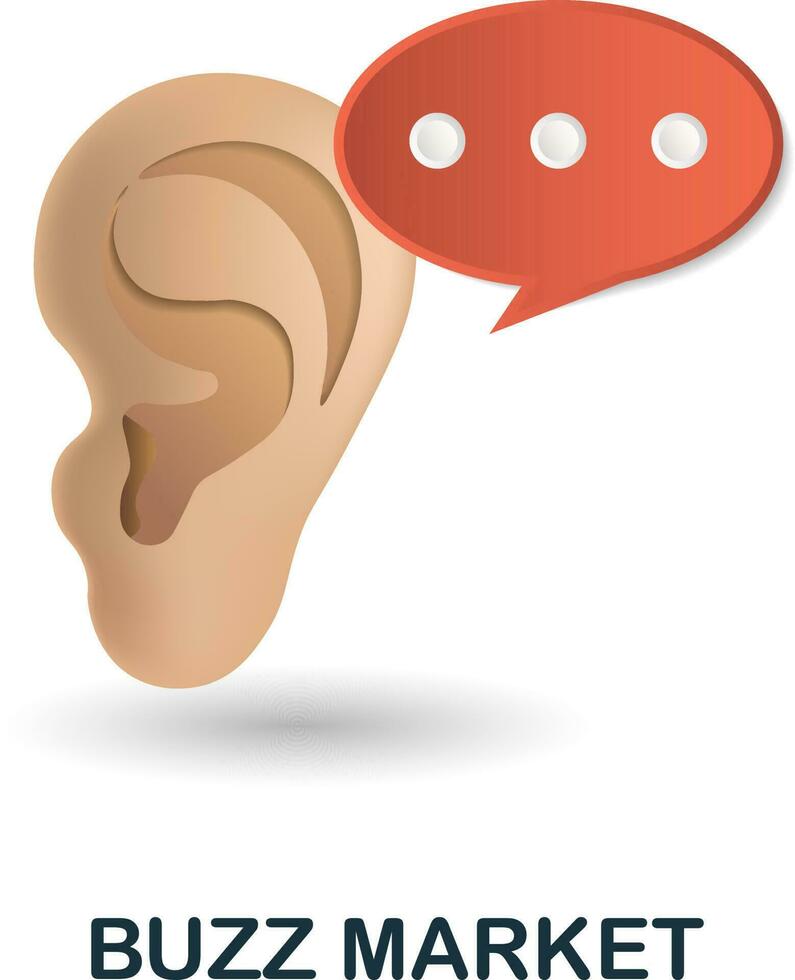 BUZZ MARKET