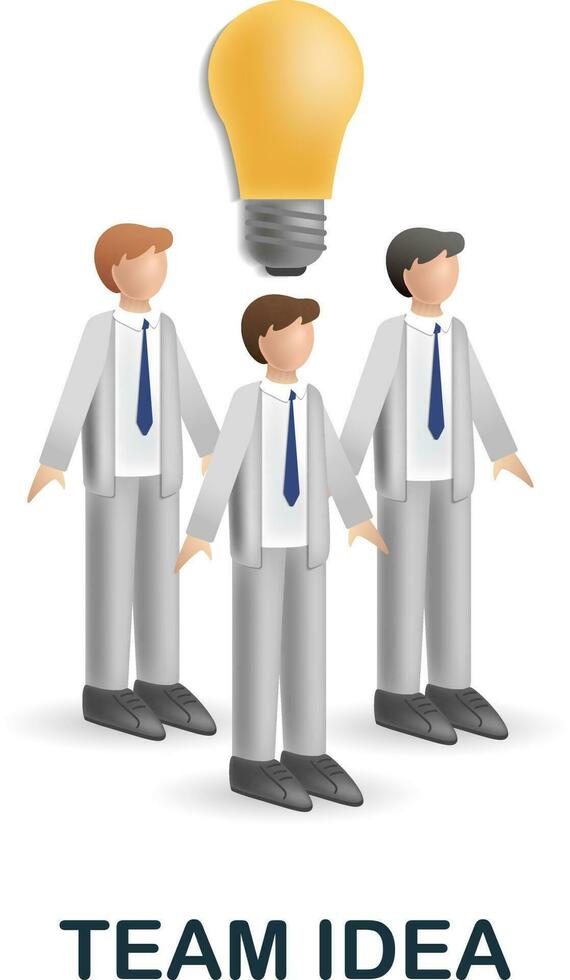 TEAM IDEA