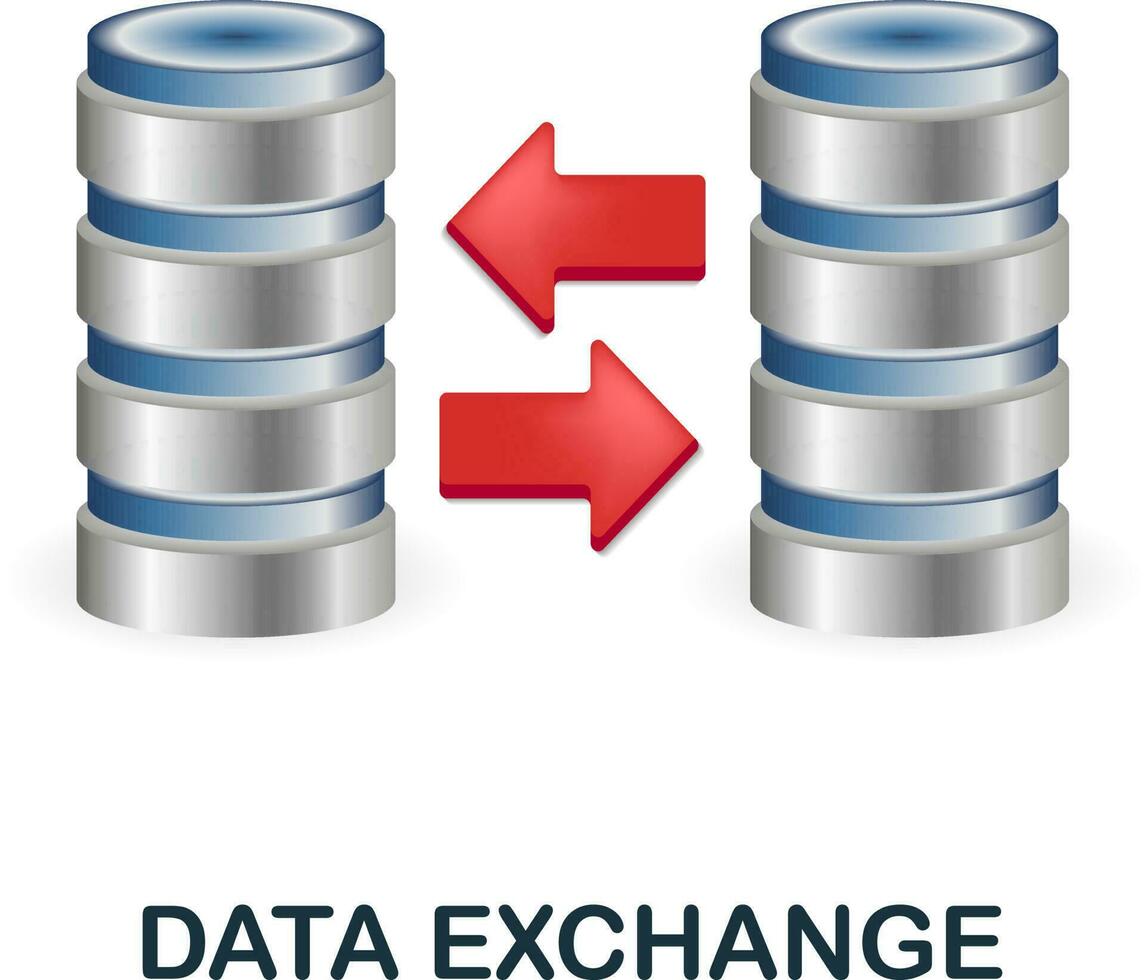 DATA EXCHANGE