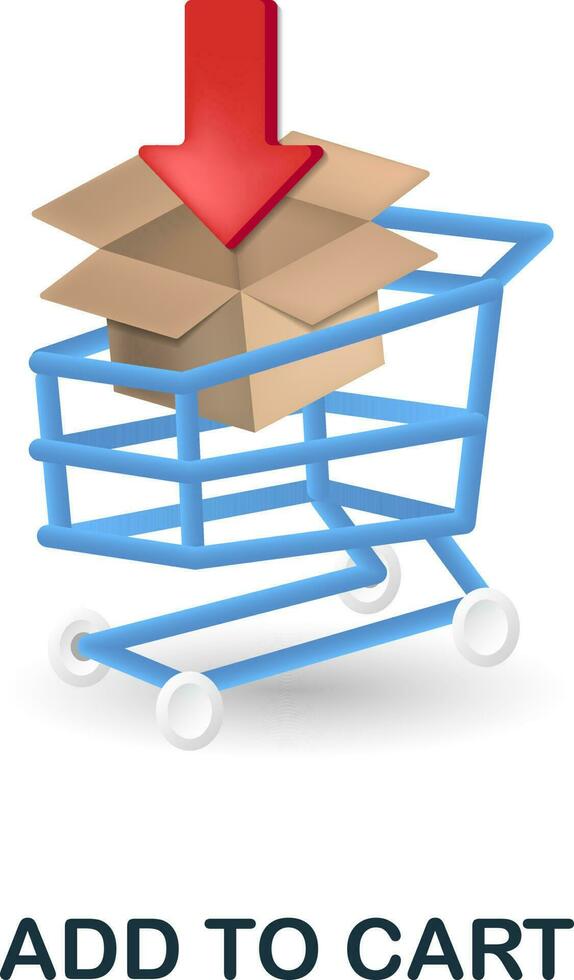 ADD TO CART