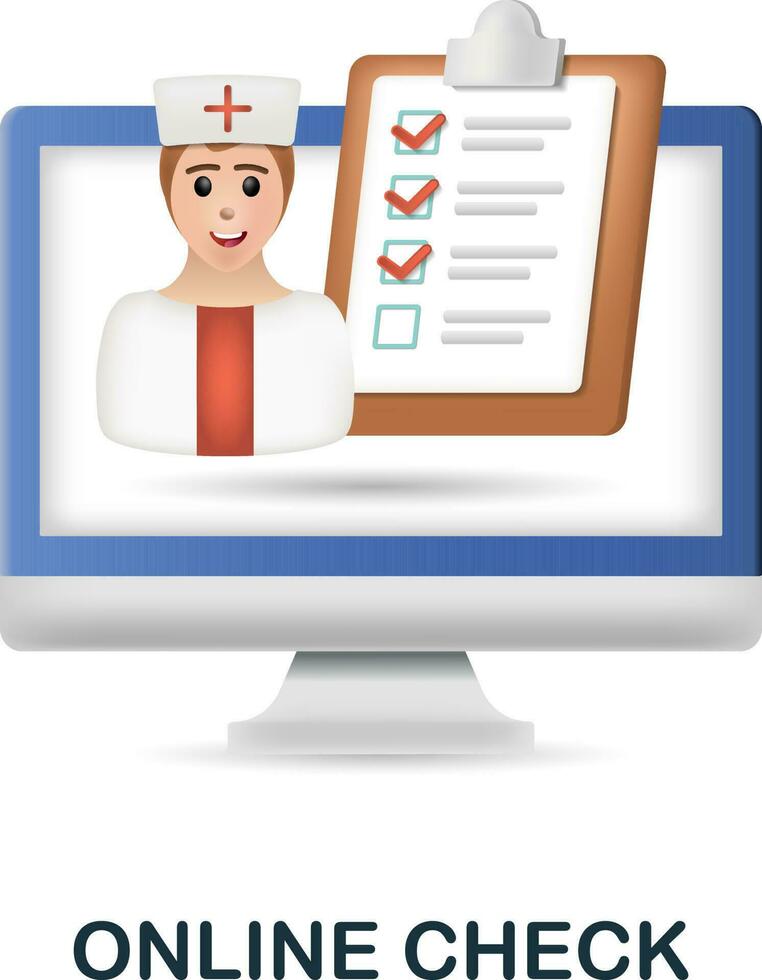 ONLINE CHECK