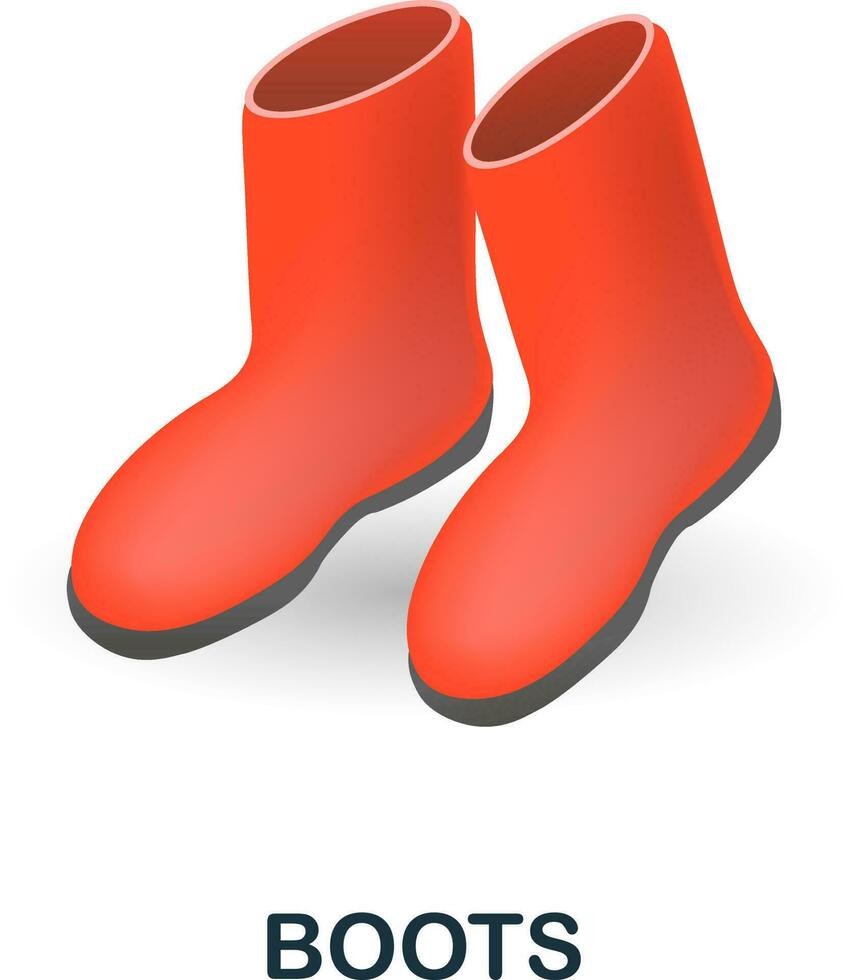 BOOTS