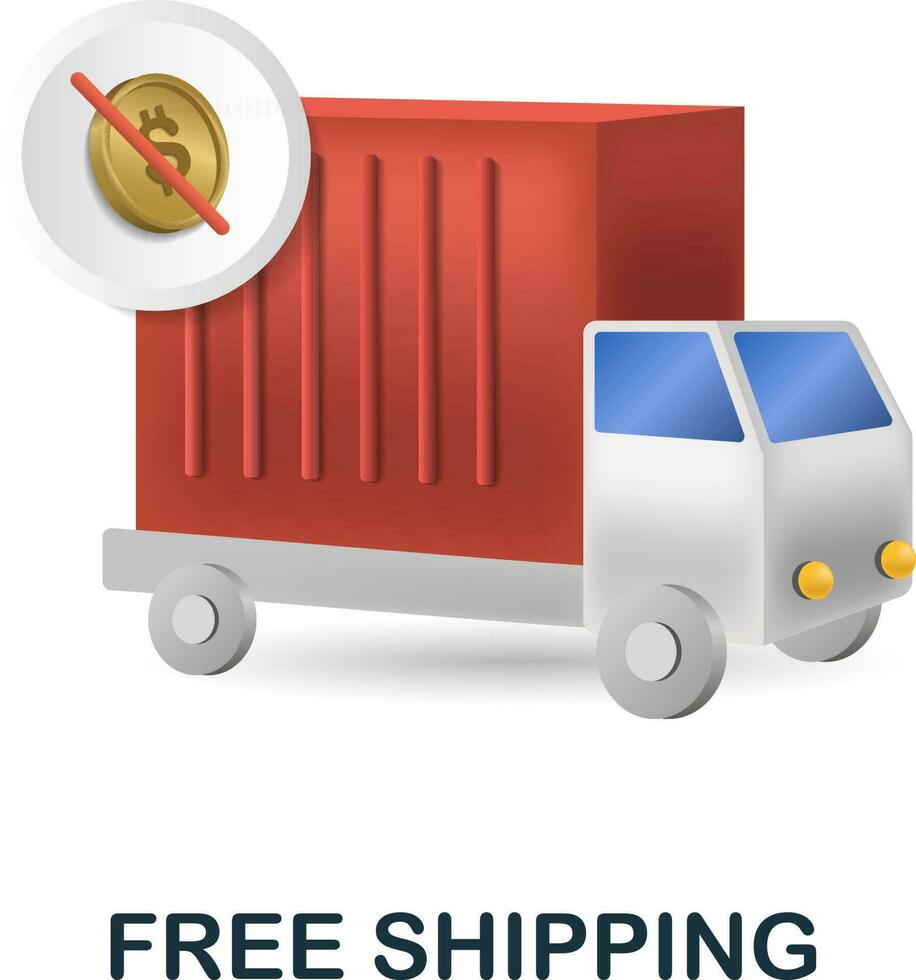 $

FREE SHIPPING