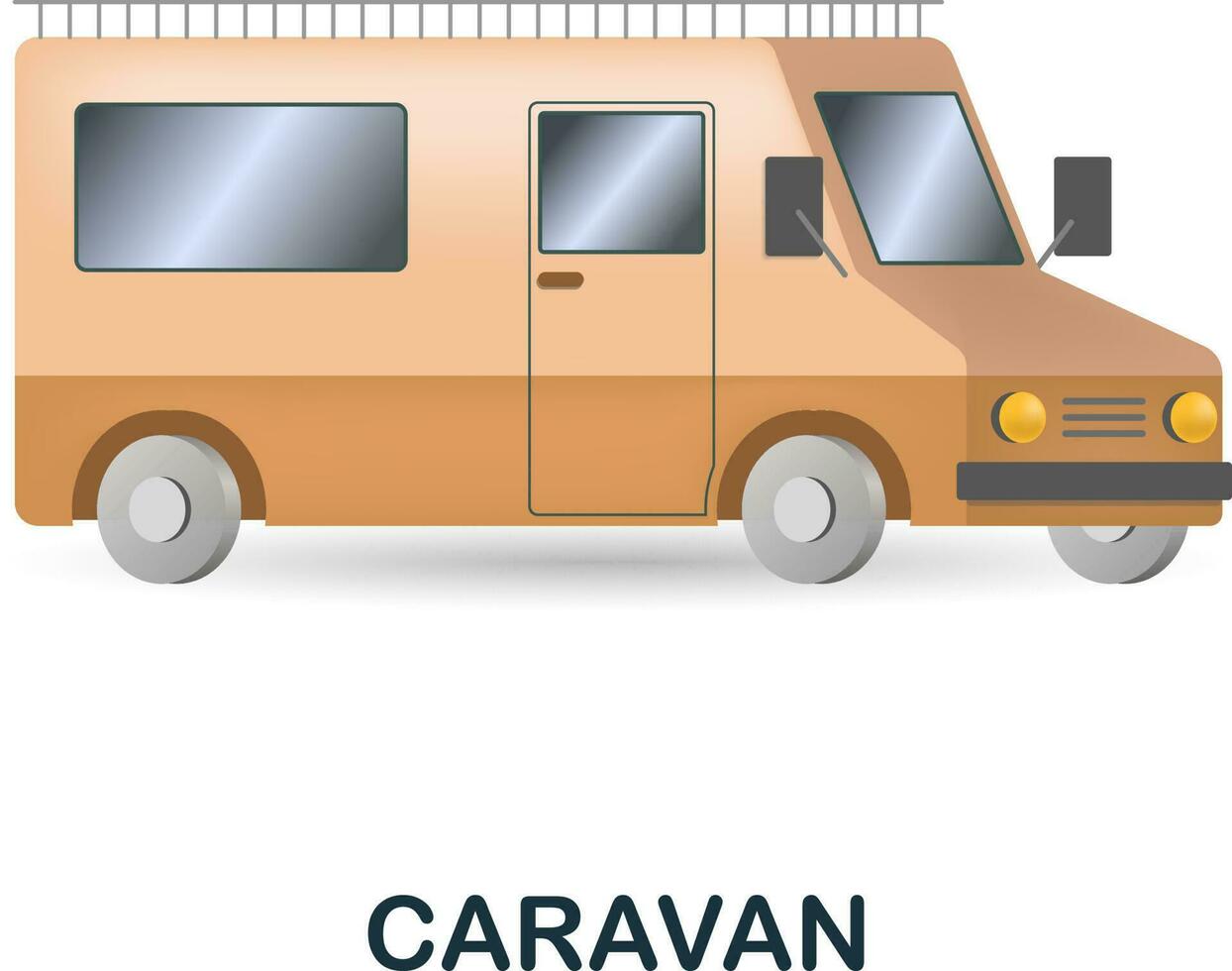 CARAVAN