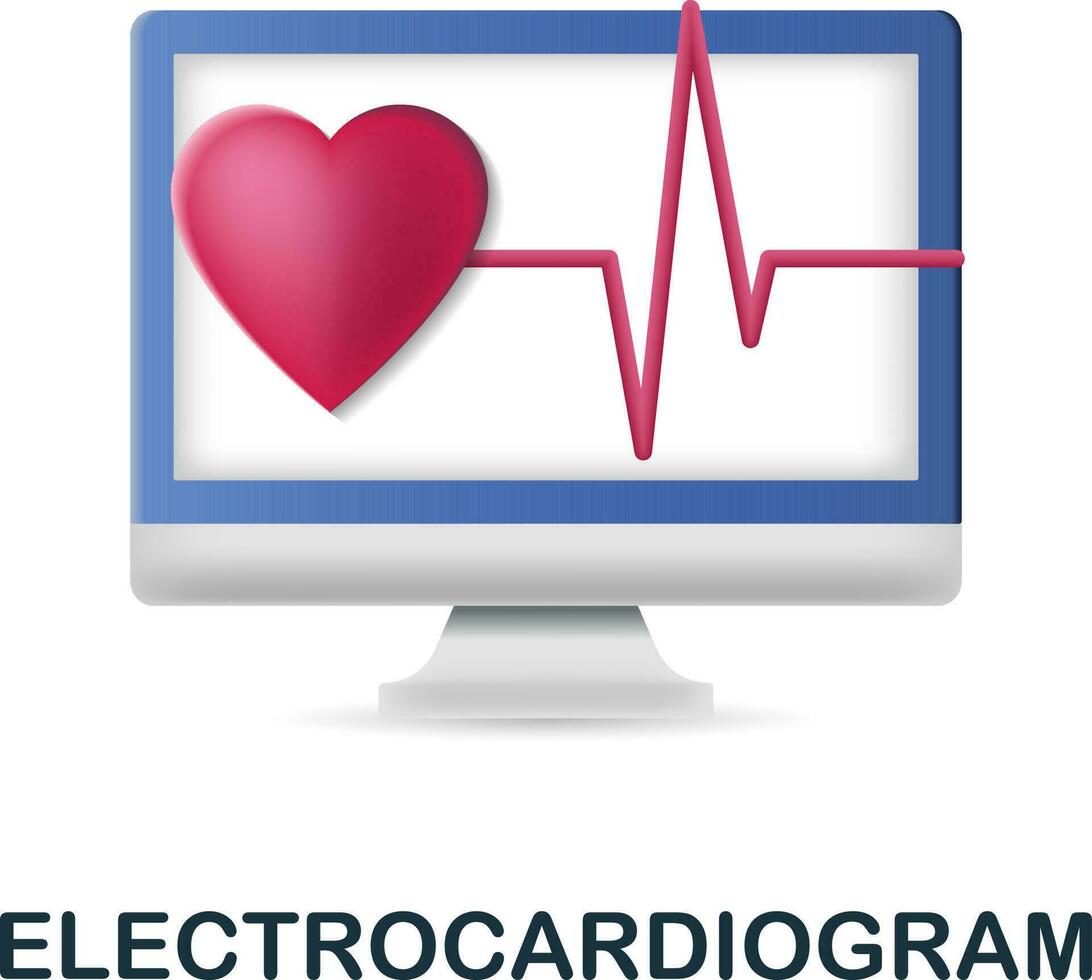 ELECTROCARDIOGRAM