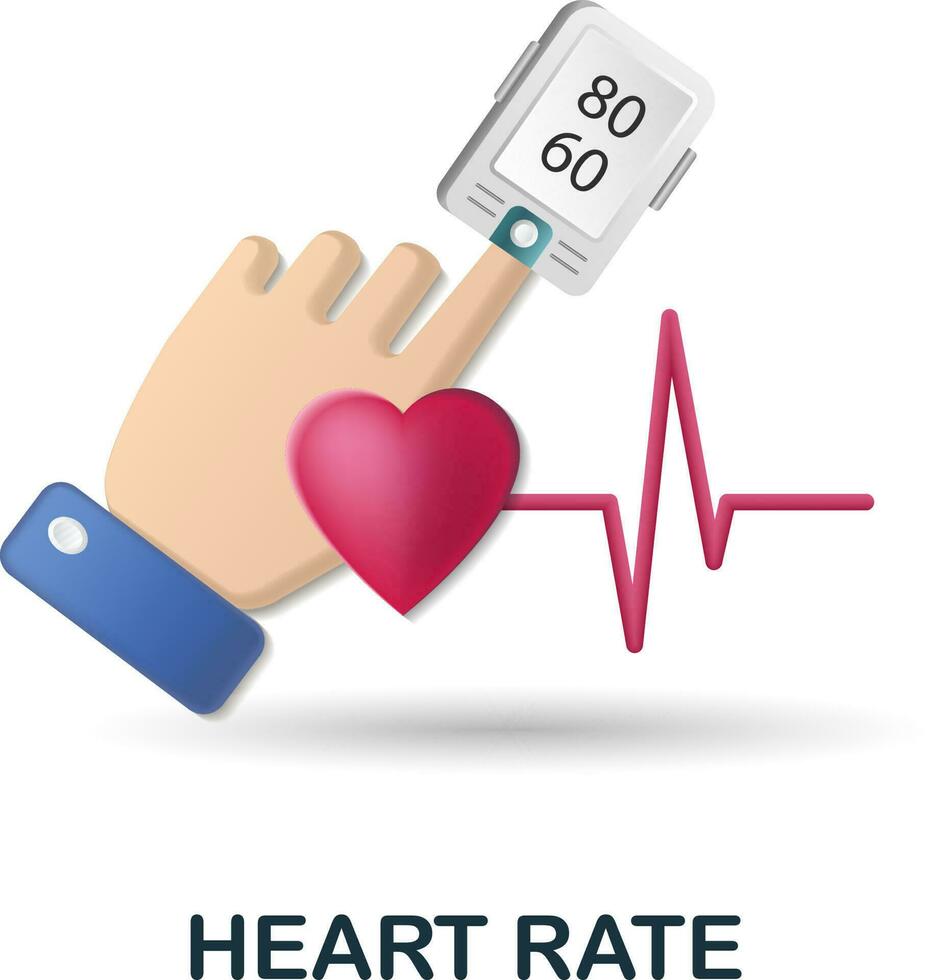 80
60

HEART RATE