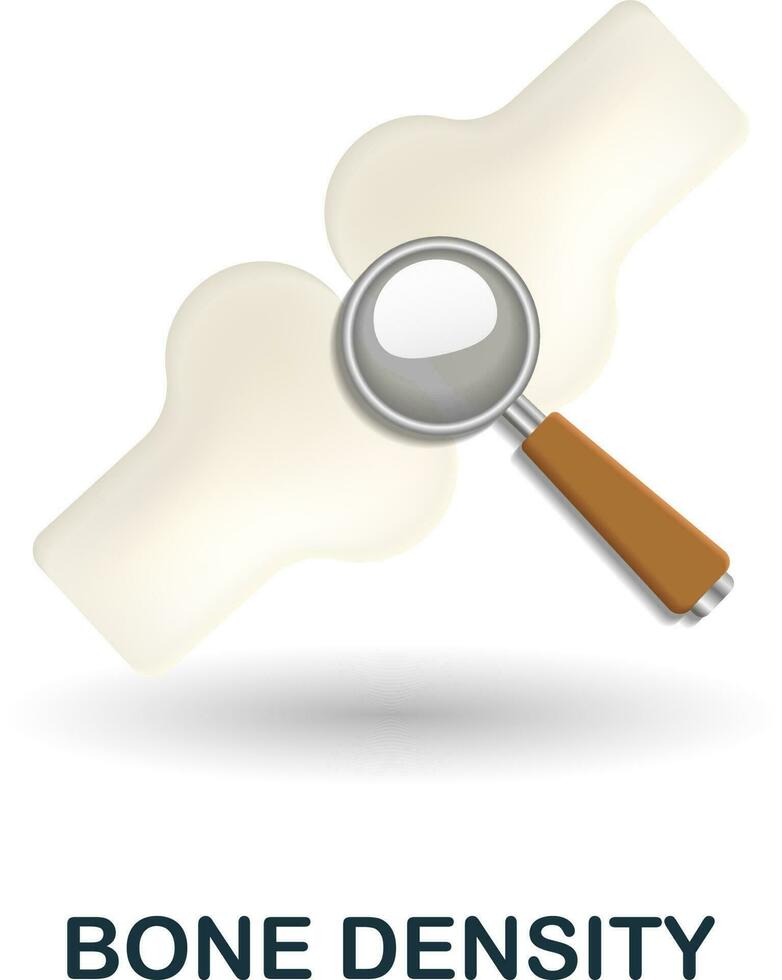 BONE DENSITY