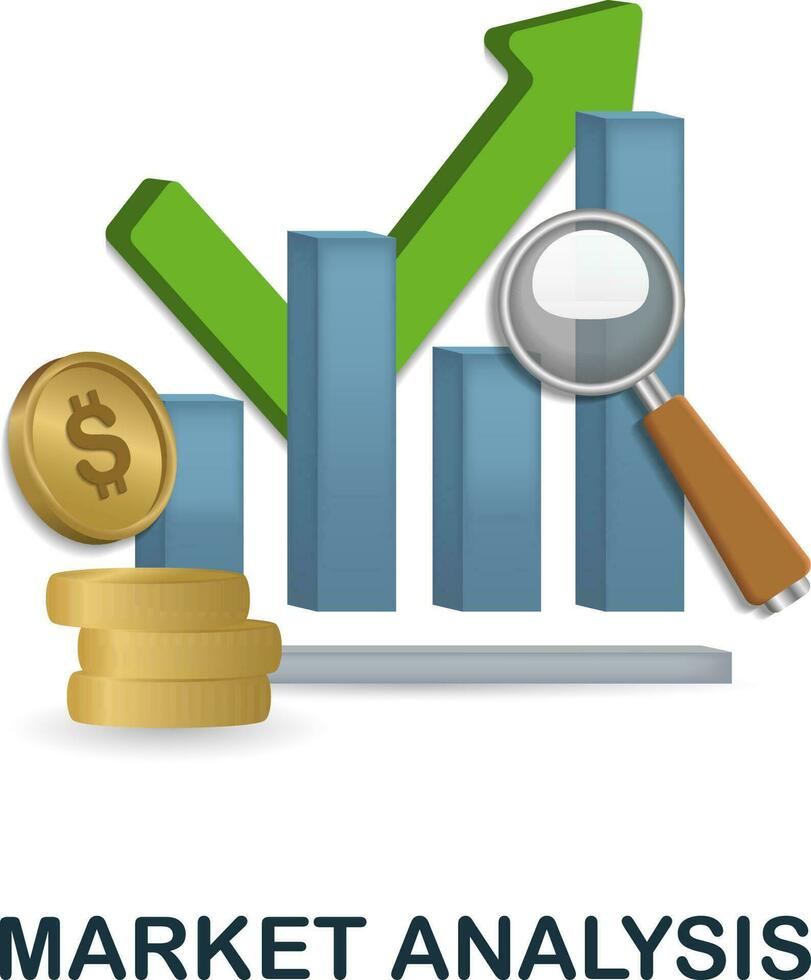 $

MARKET ANALYSIS