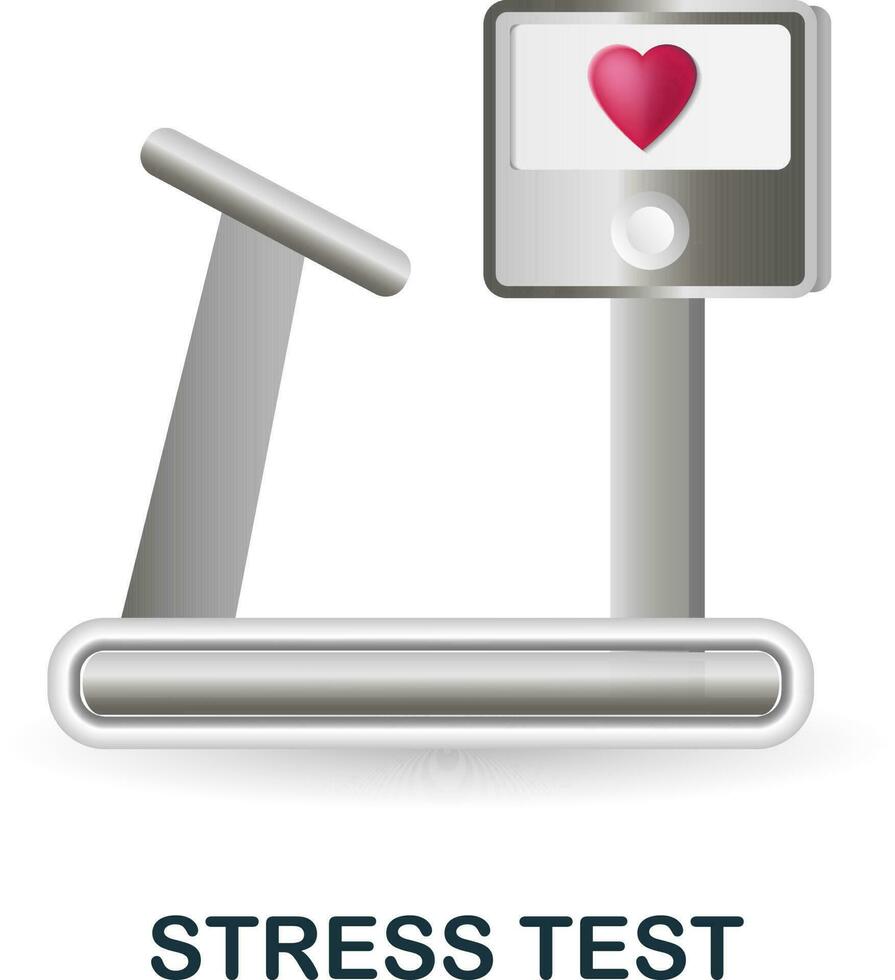 STRESS TEST