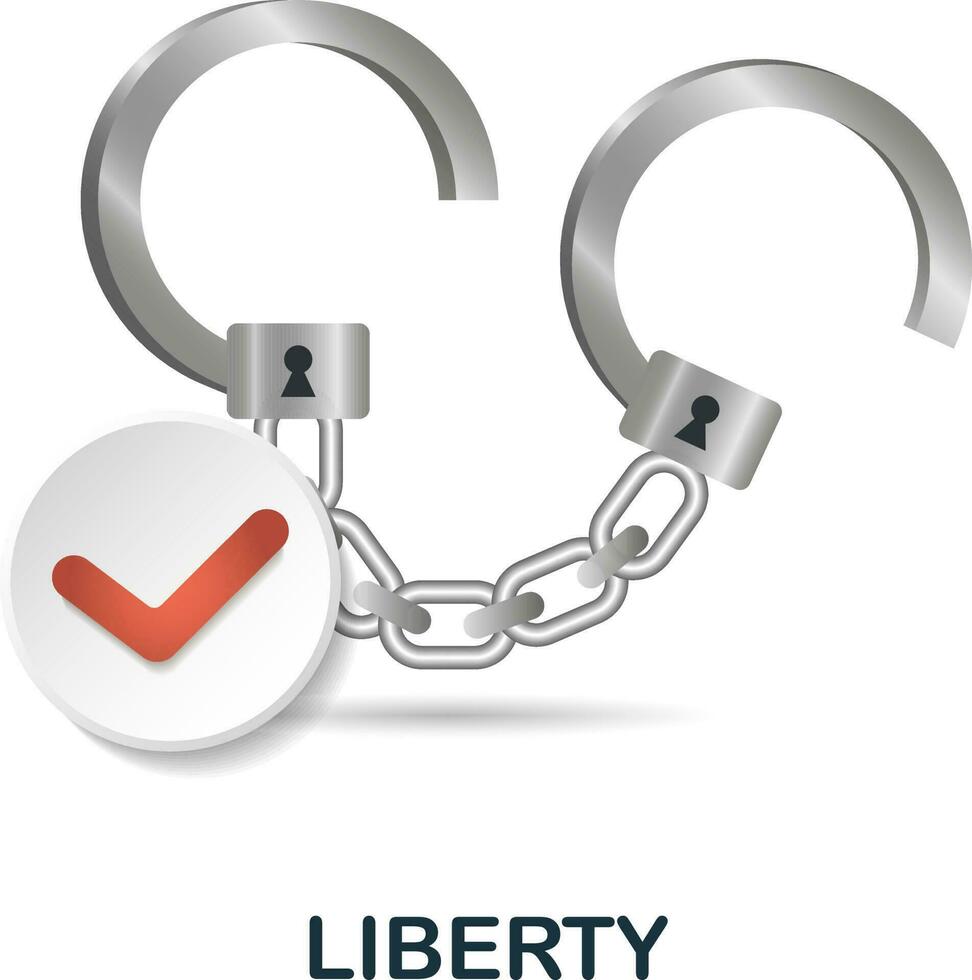 LIBERTY