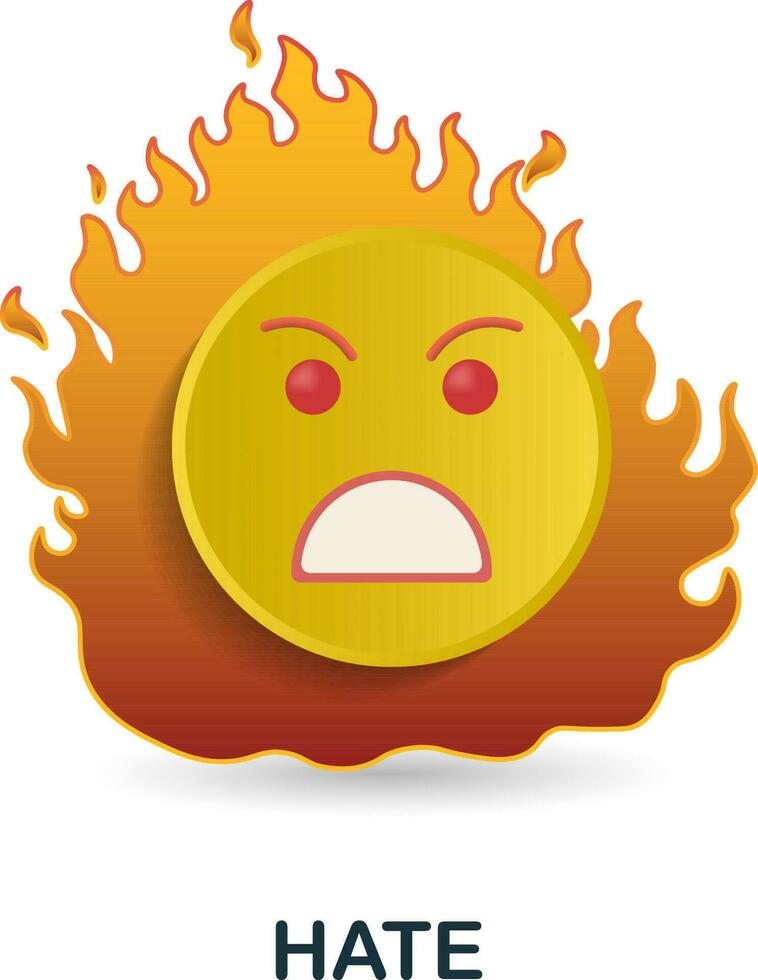 HATE