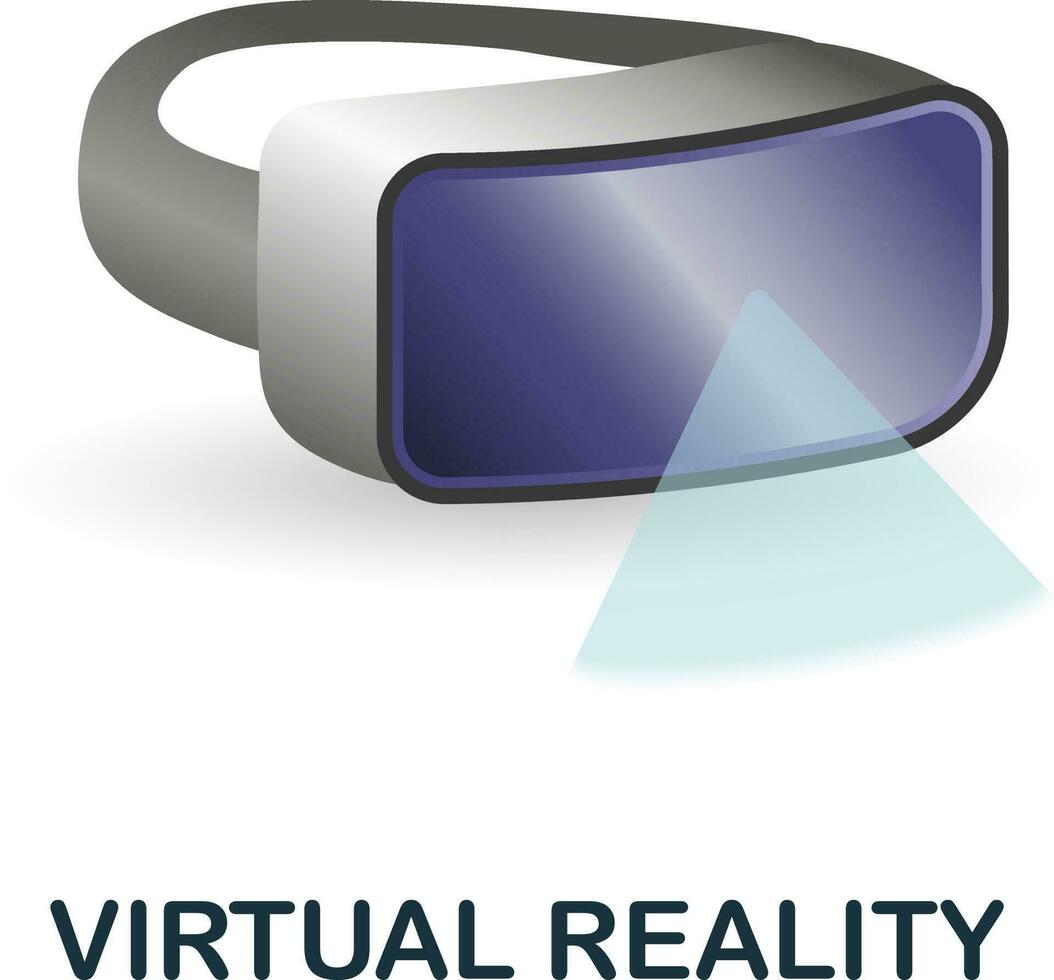 VIRTUAL REALITY