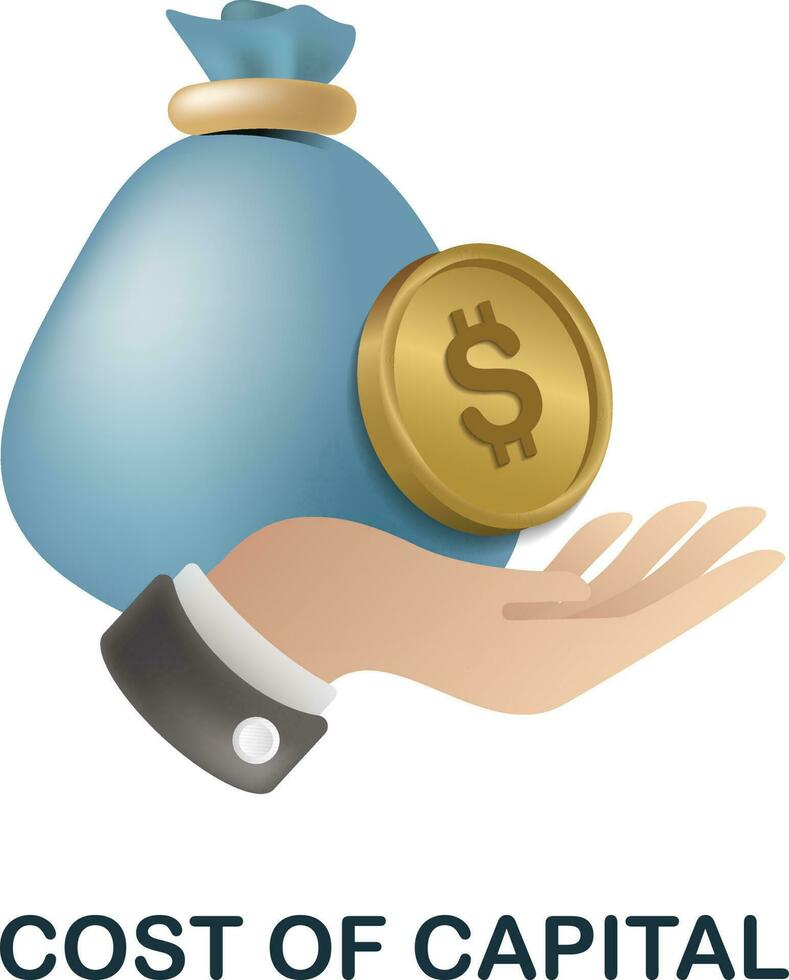 $

COST OF CAPITAL