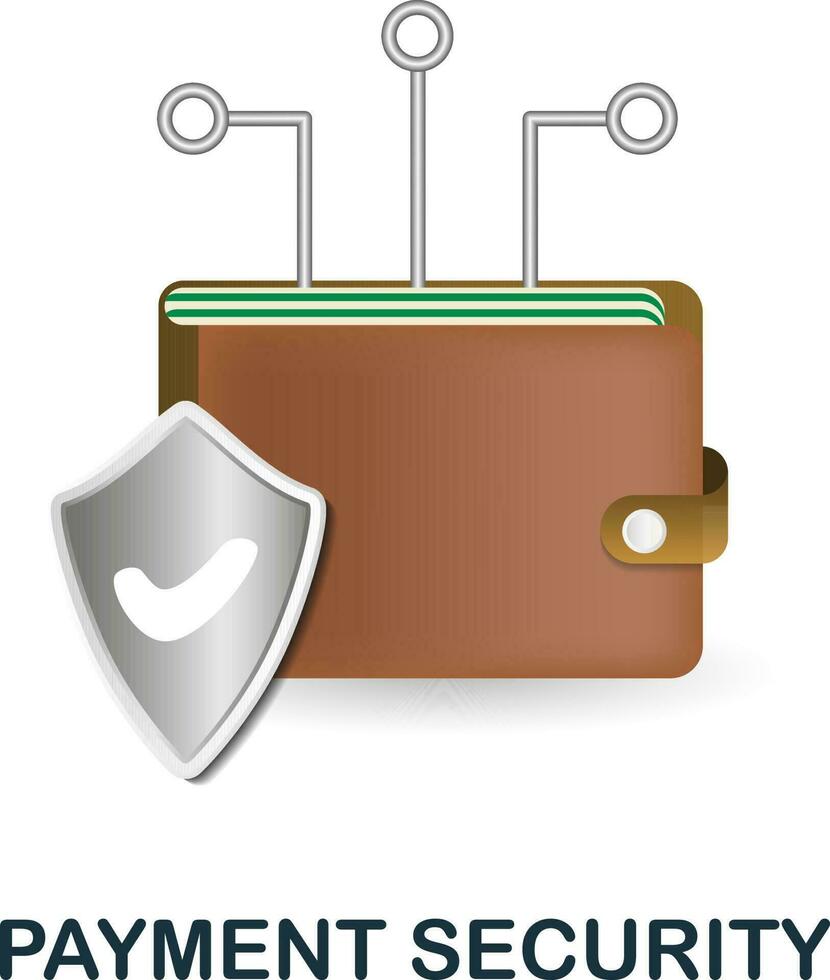 PAYMENT SECURITY