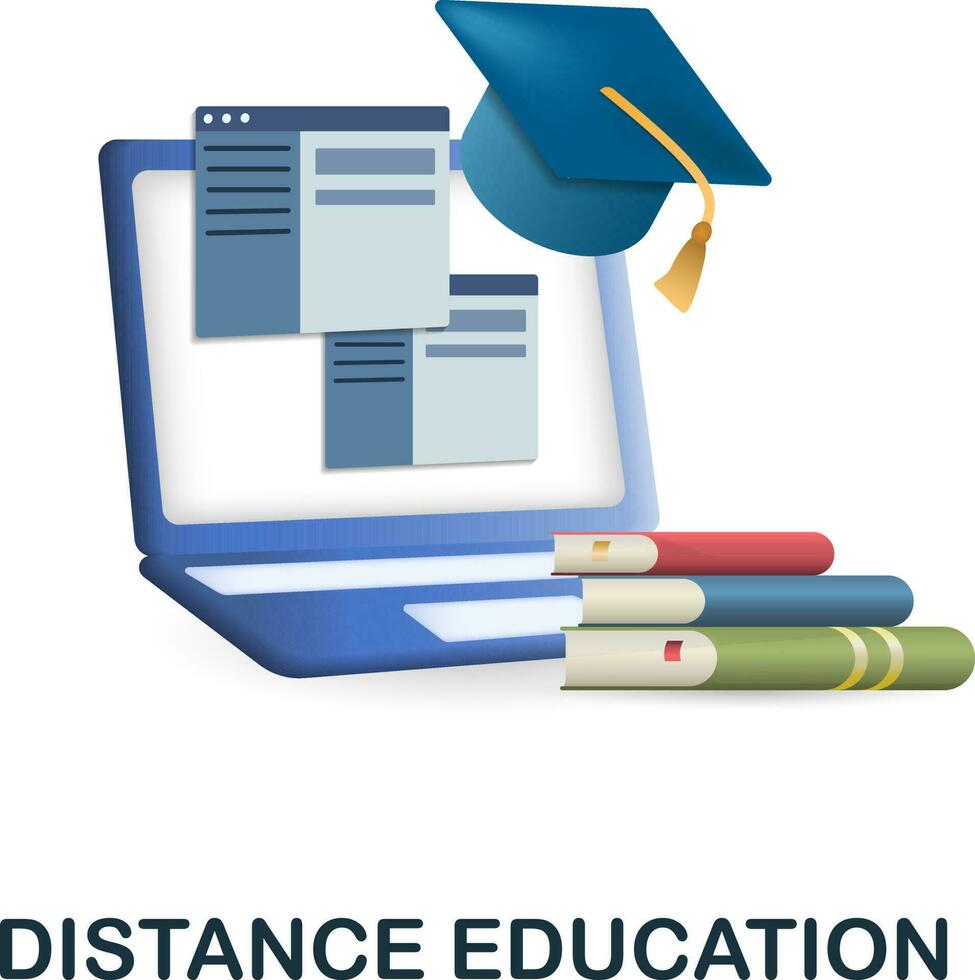 DISTANCE EDUCATION