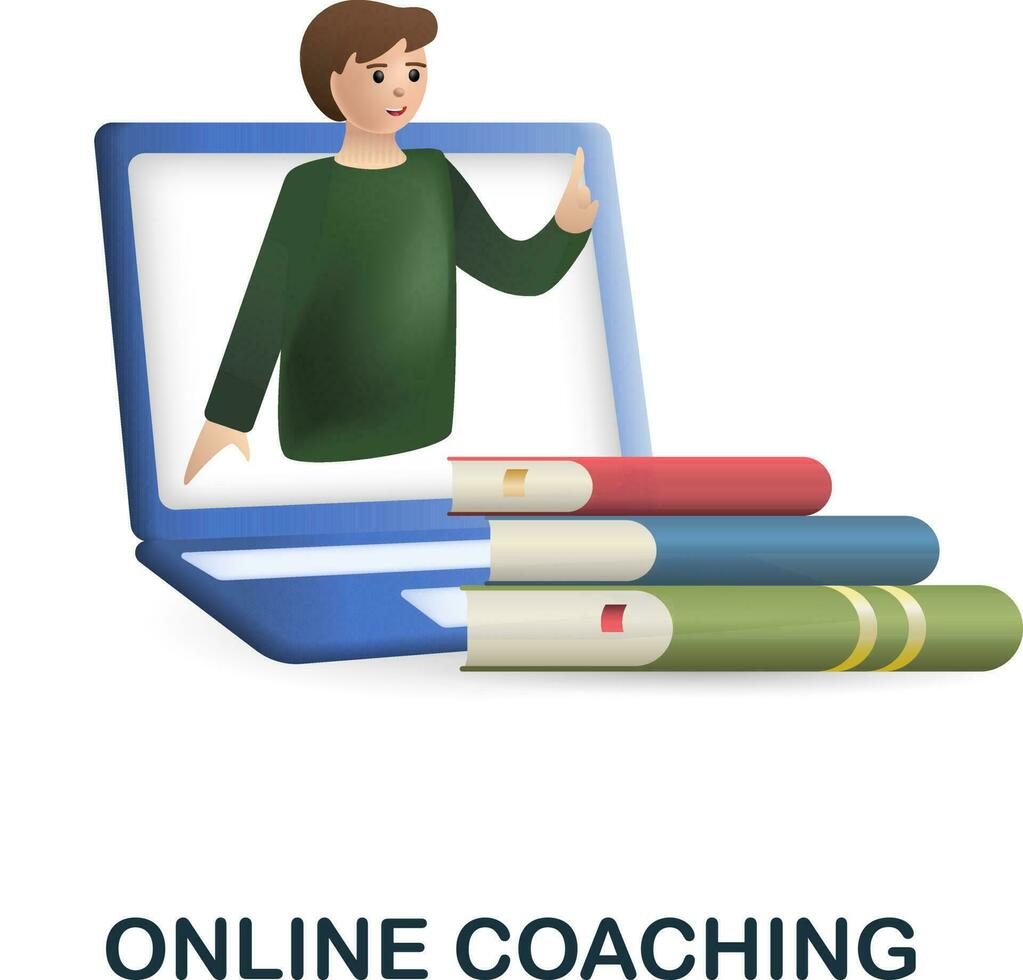 ONLINE COACHING