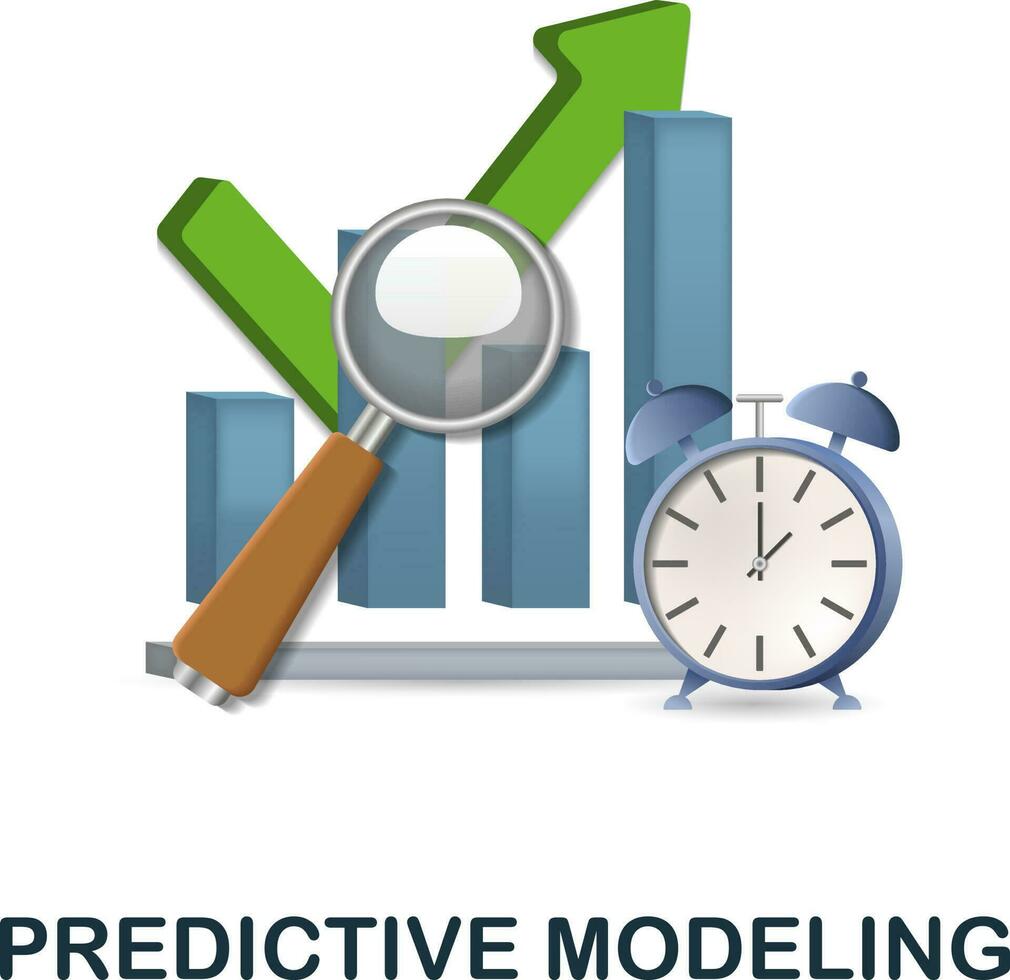 PREDICTIVE MODELING