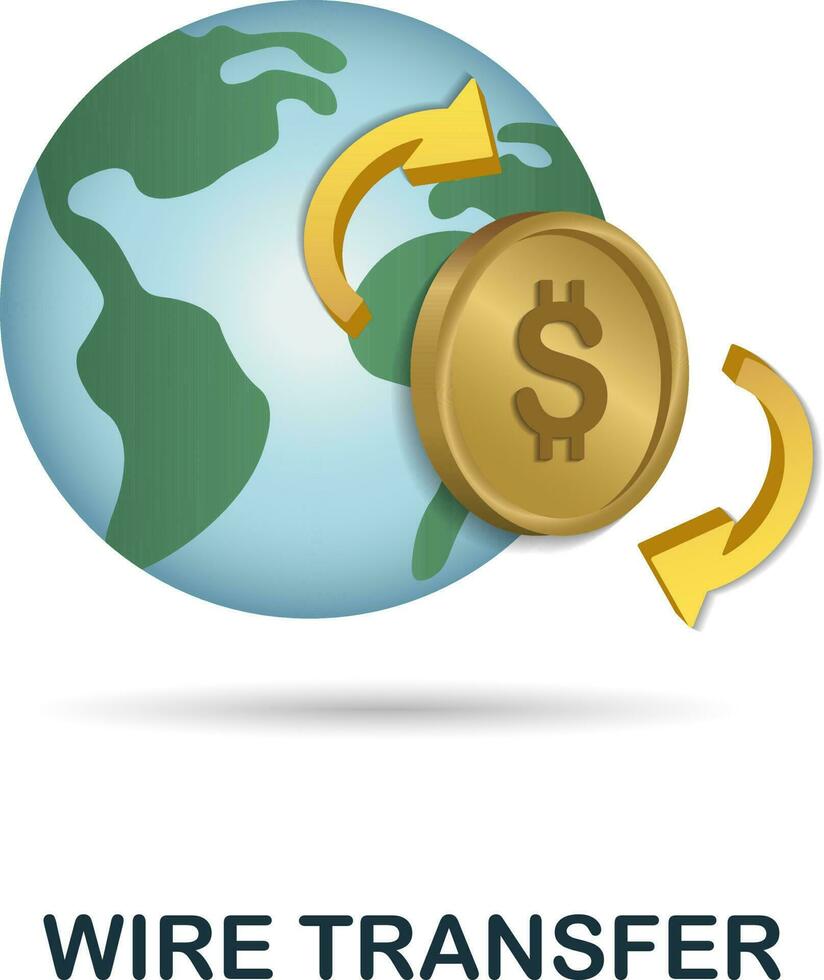 $

WIRE TRANSFER