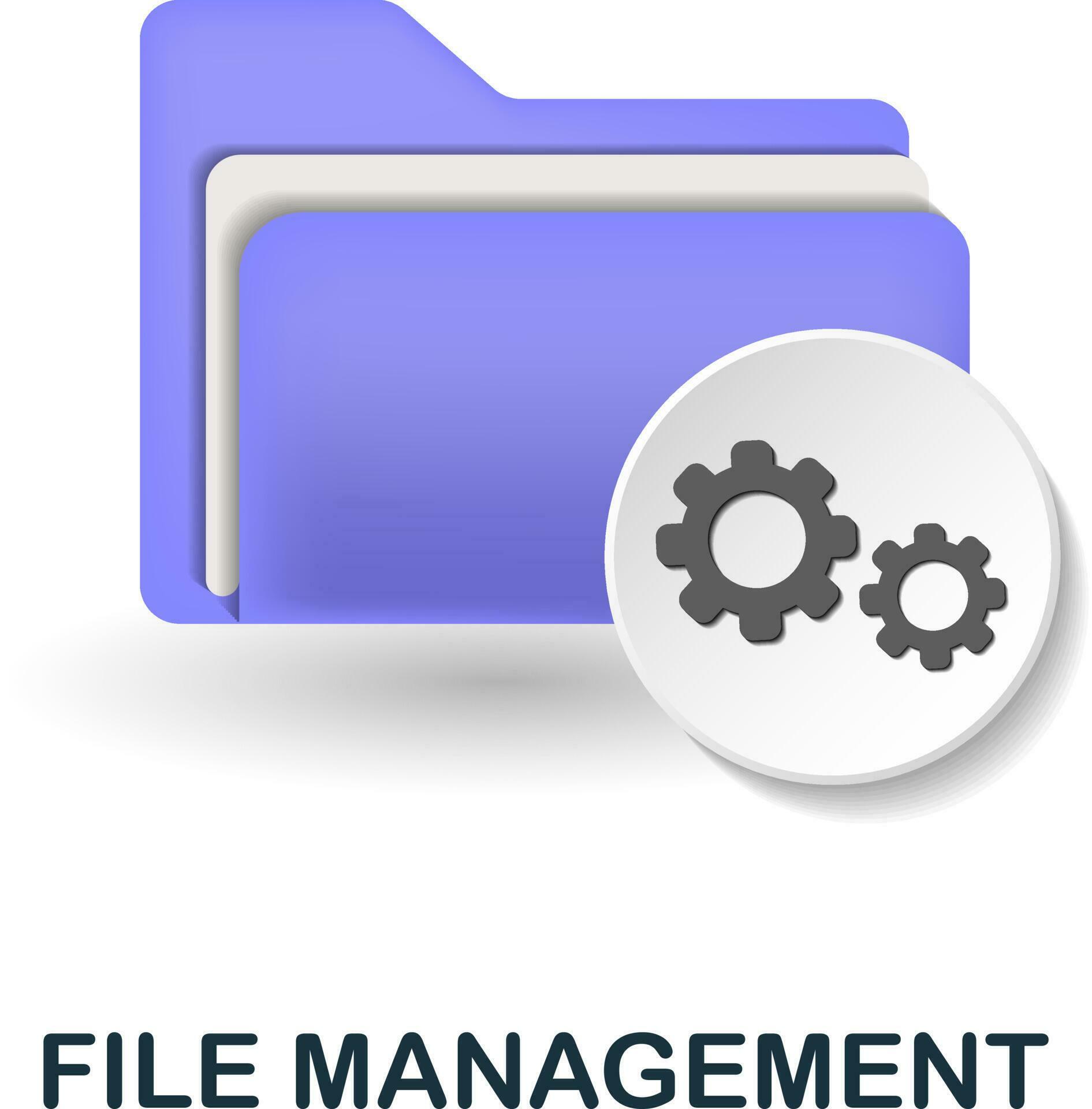 FILE MANAGEMENT