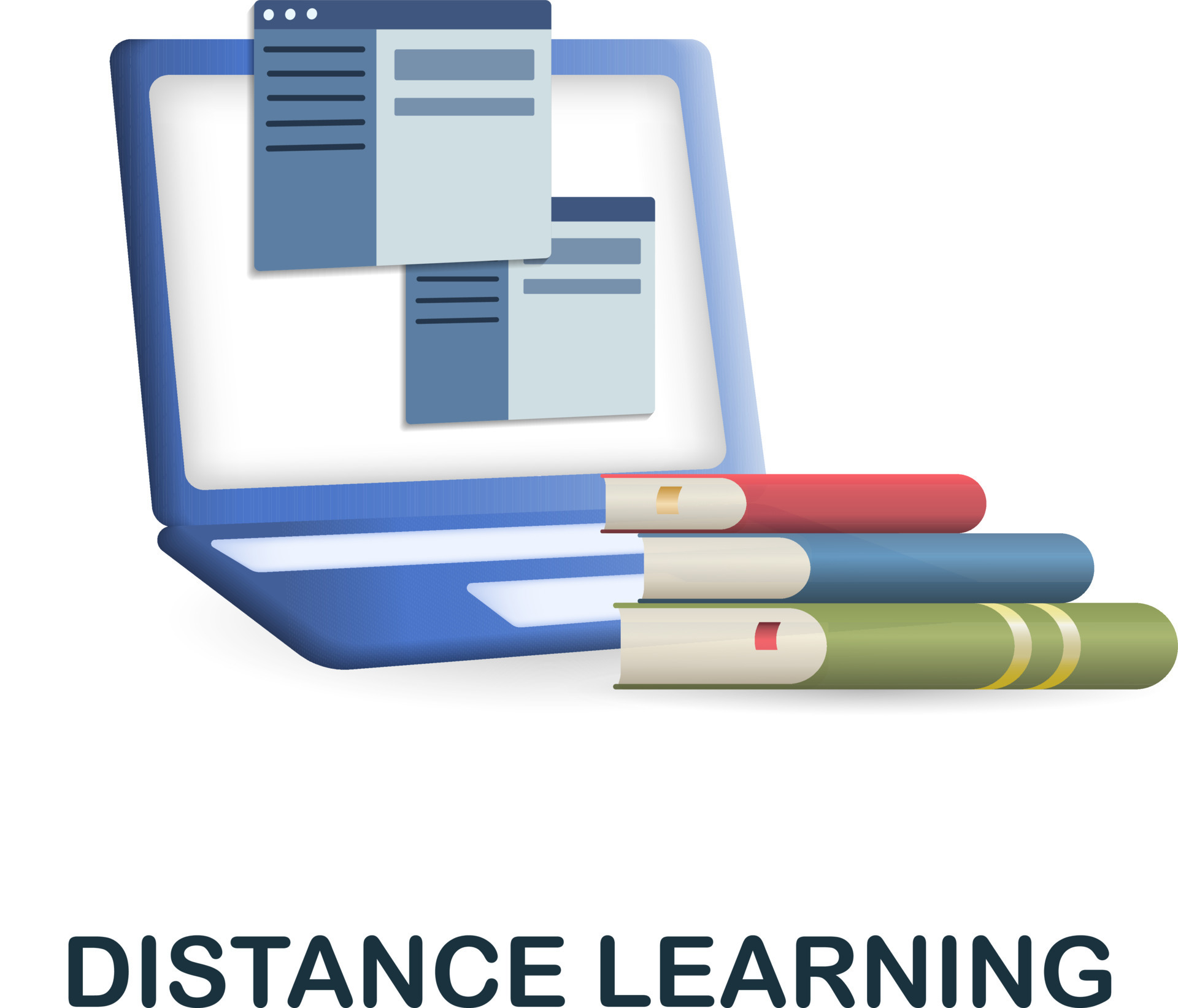 DISTANCE LEARNING