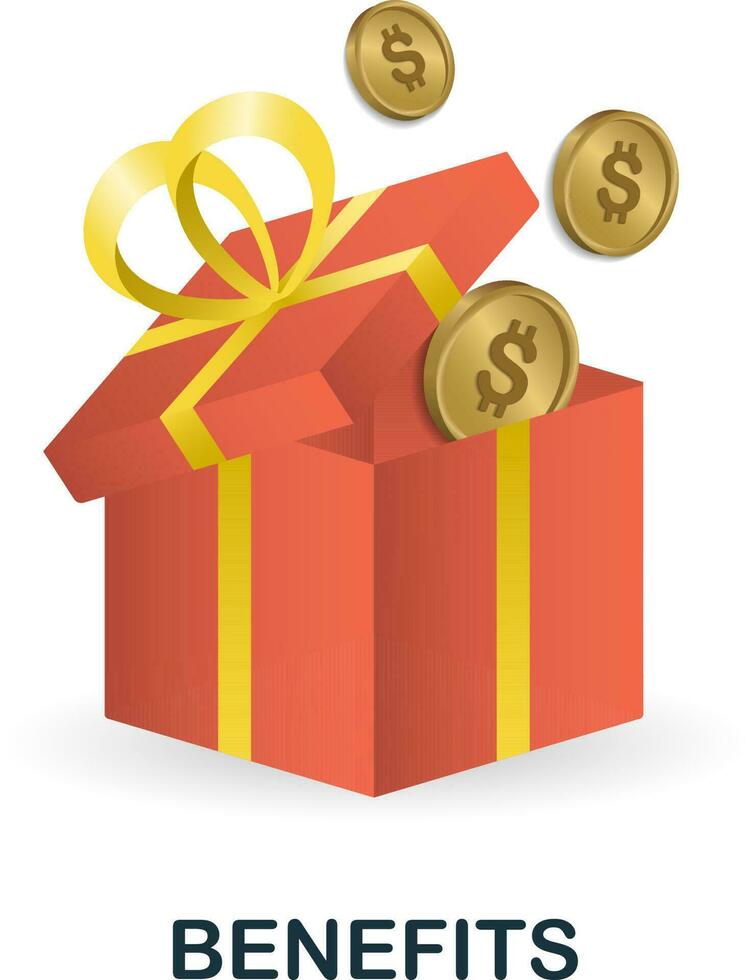 $
$
$
BENEFITS