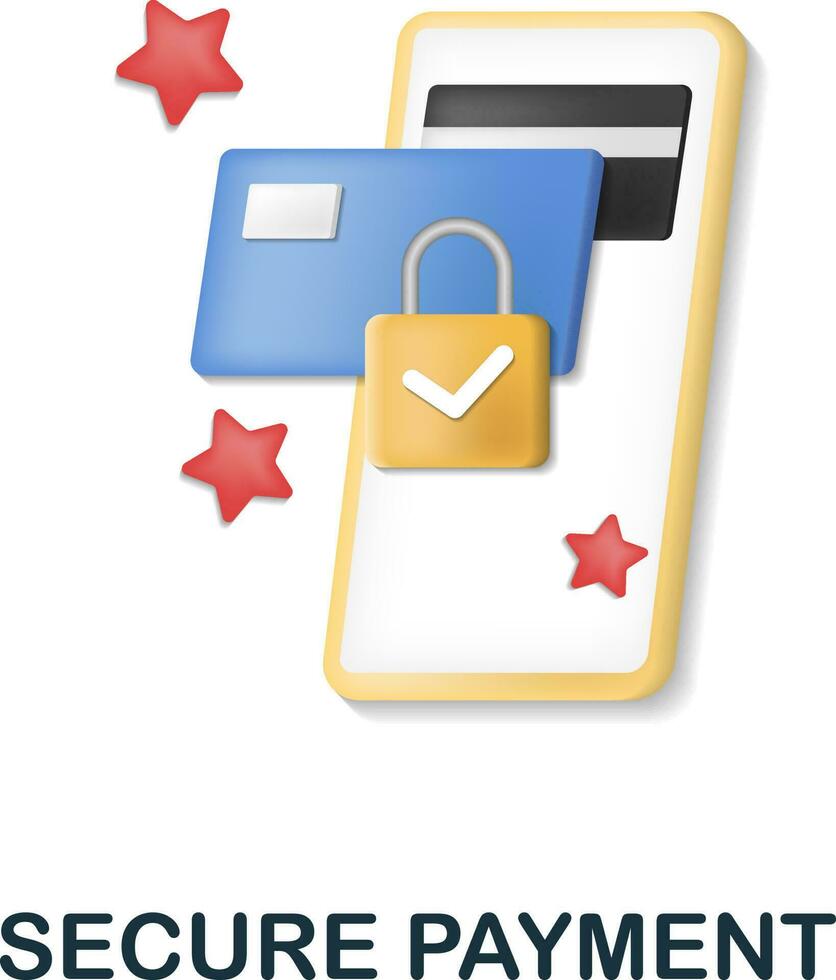 SECURE PAYMENT