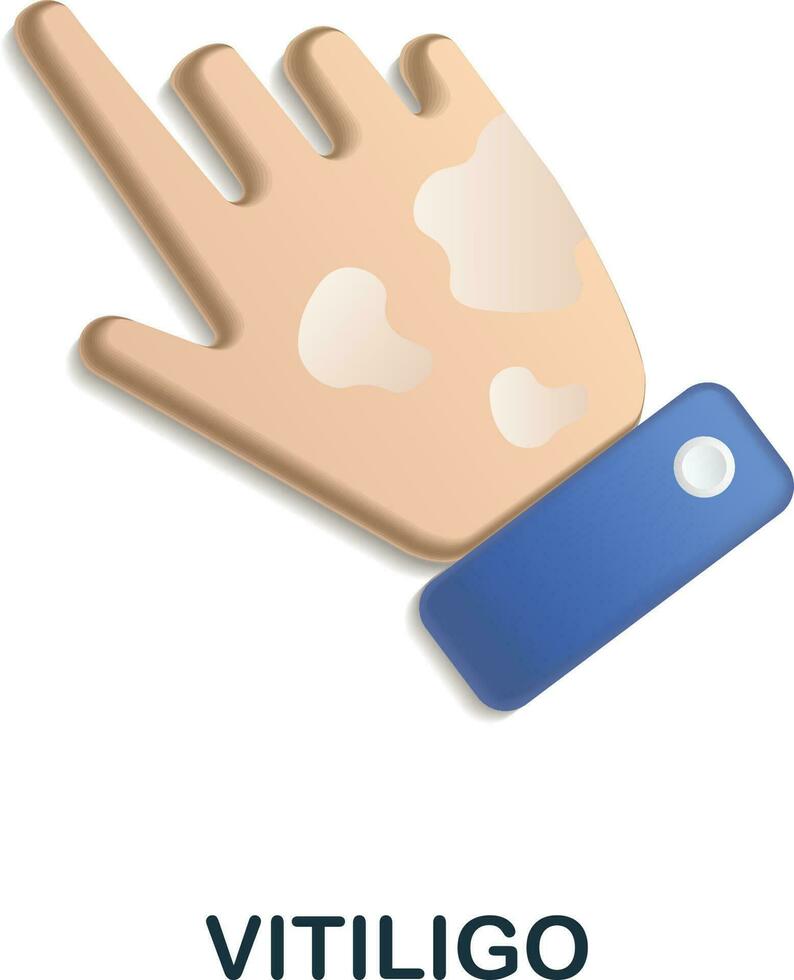 VITILIGO