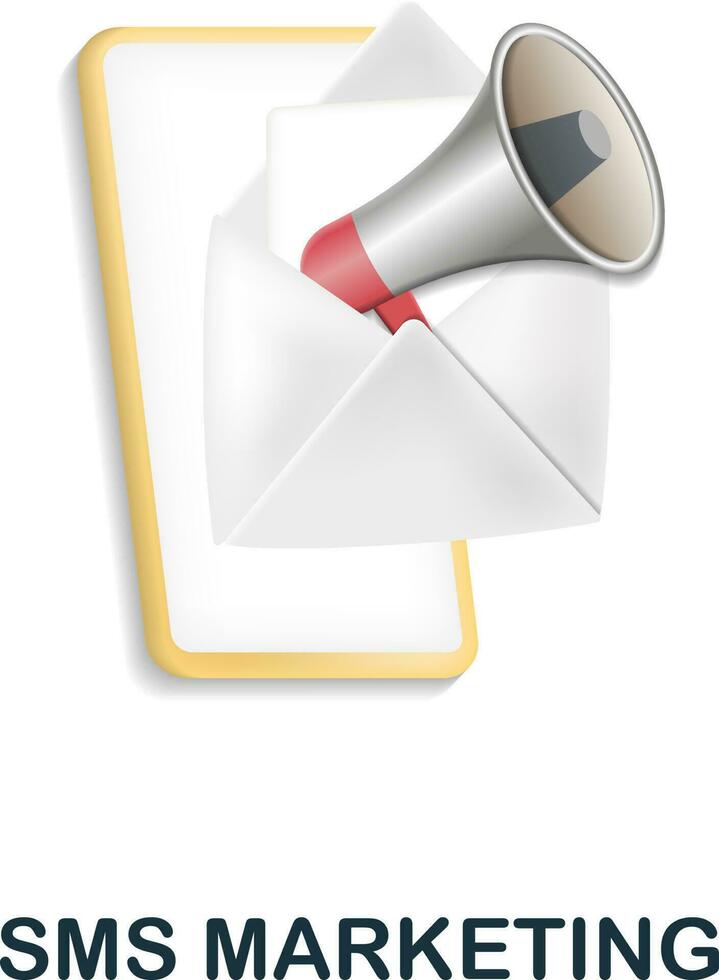 SMS MARKETING