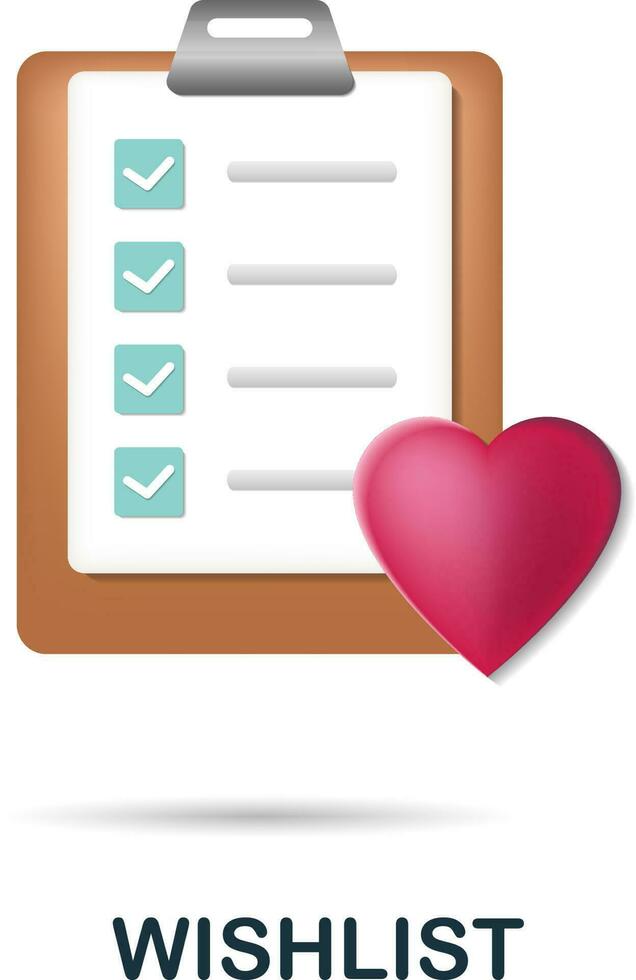 WISHLIST