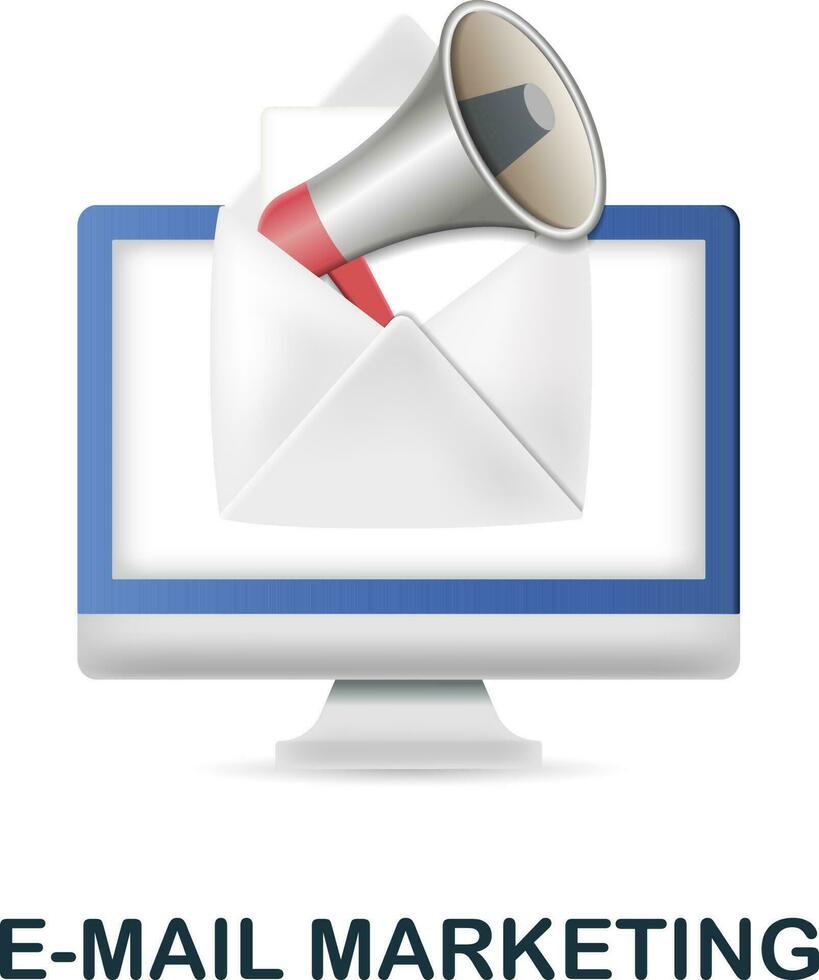 E-MAIL MARKETING