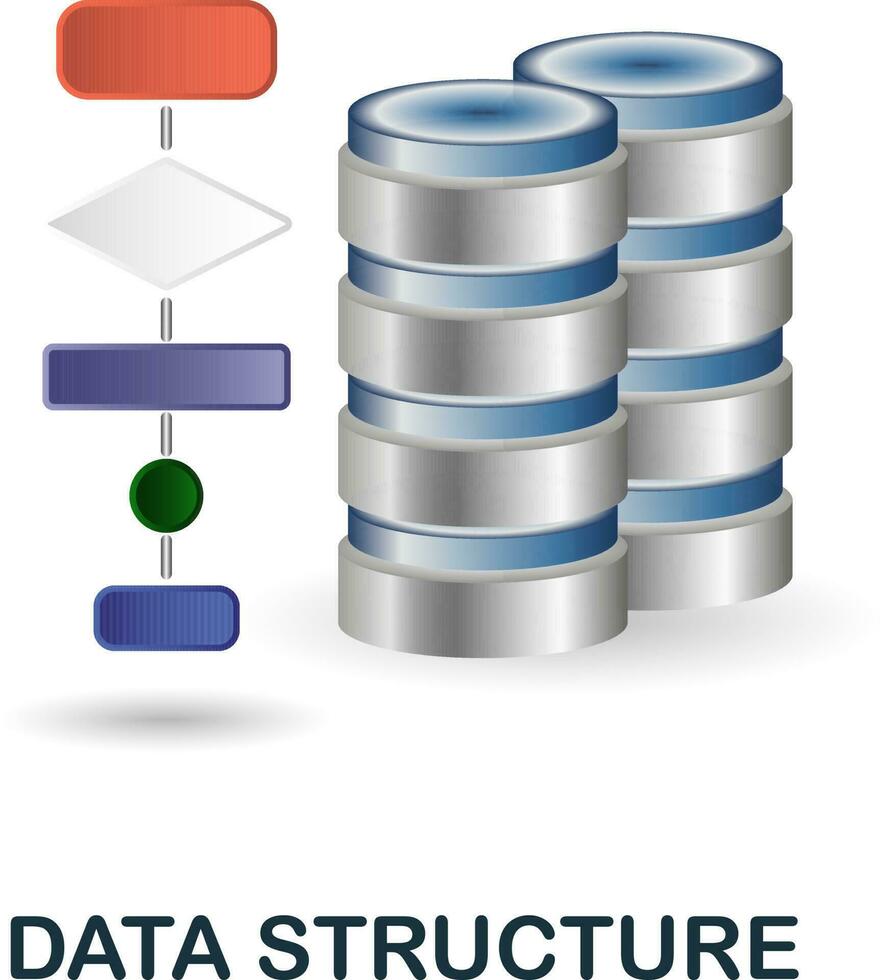 DATA STRUCTURE