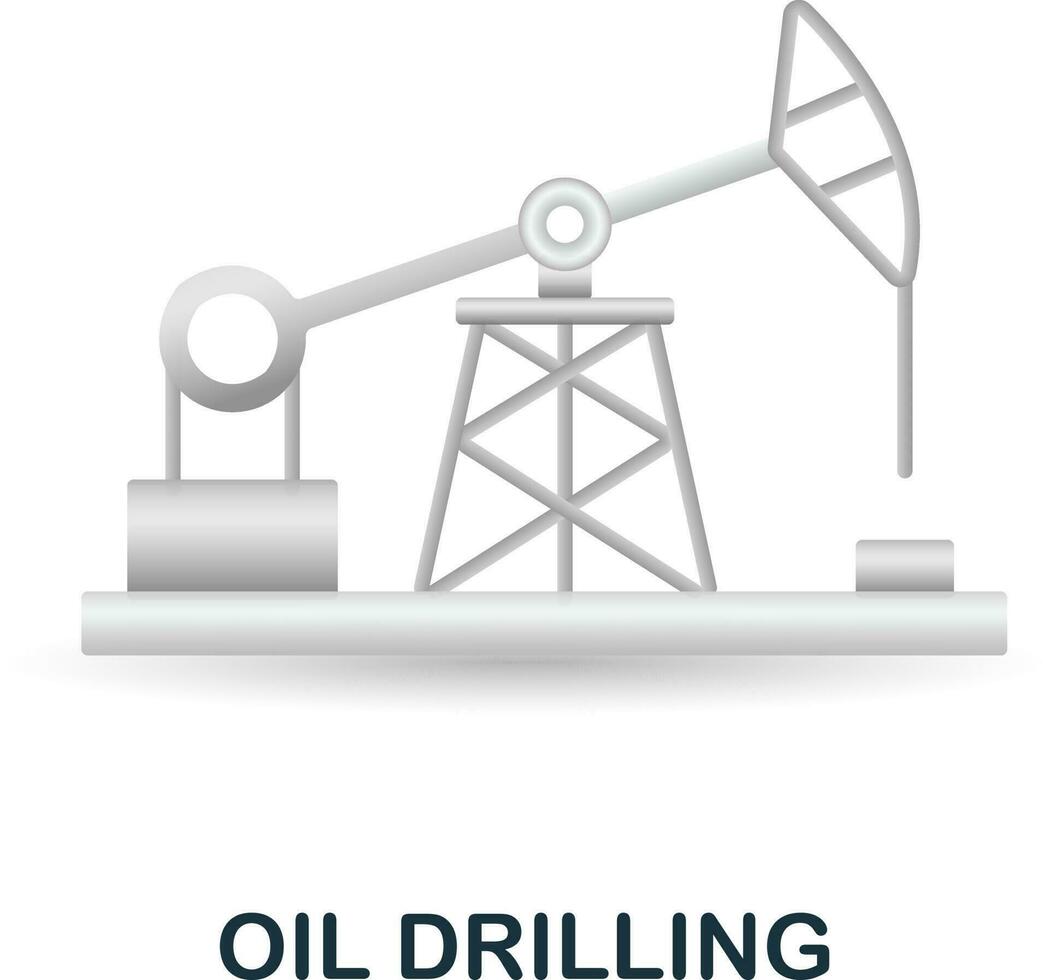 OIL DRILLING