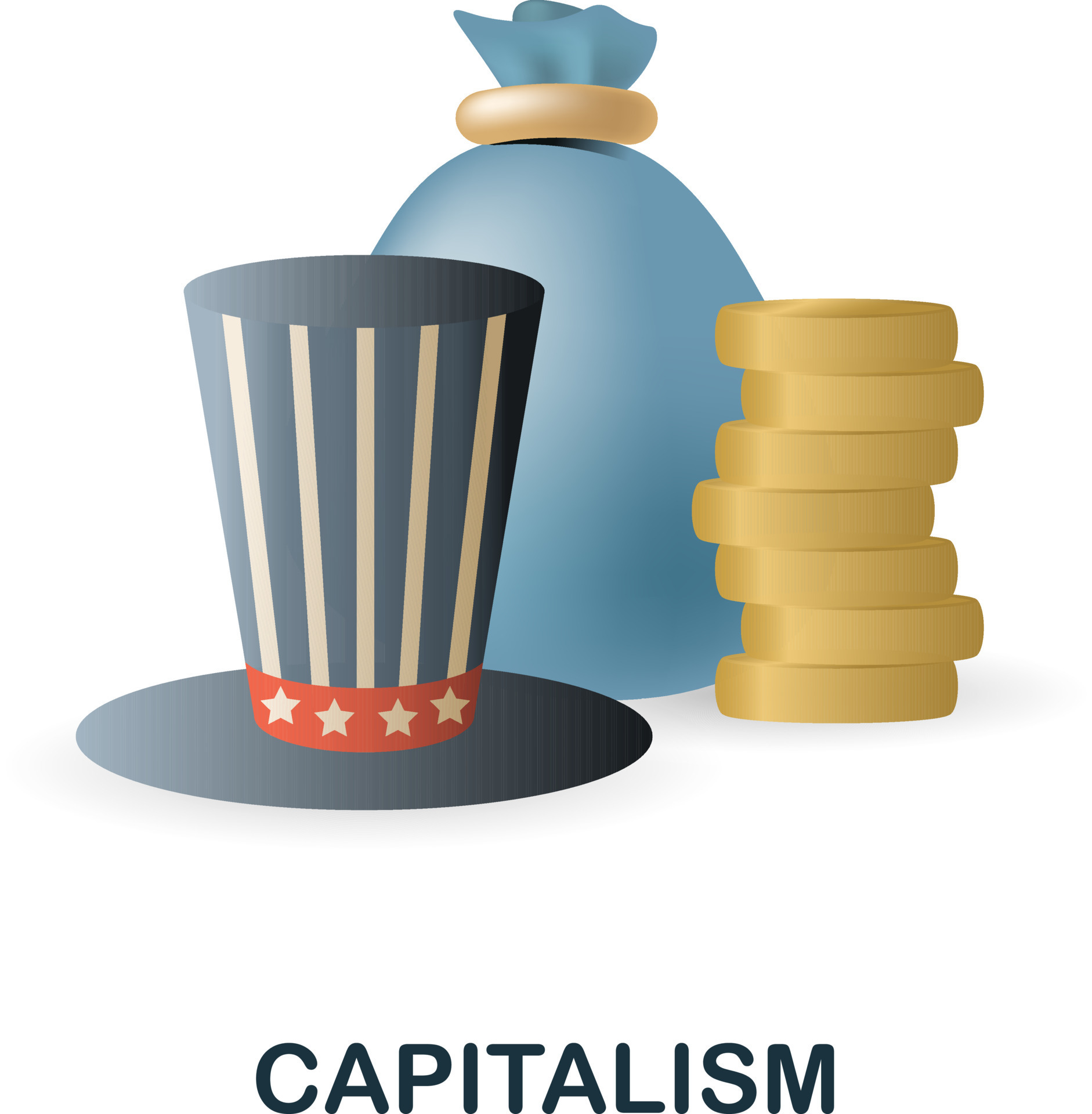 CAPITALISM