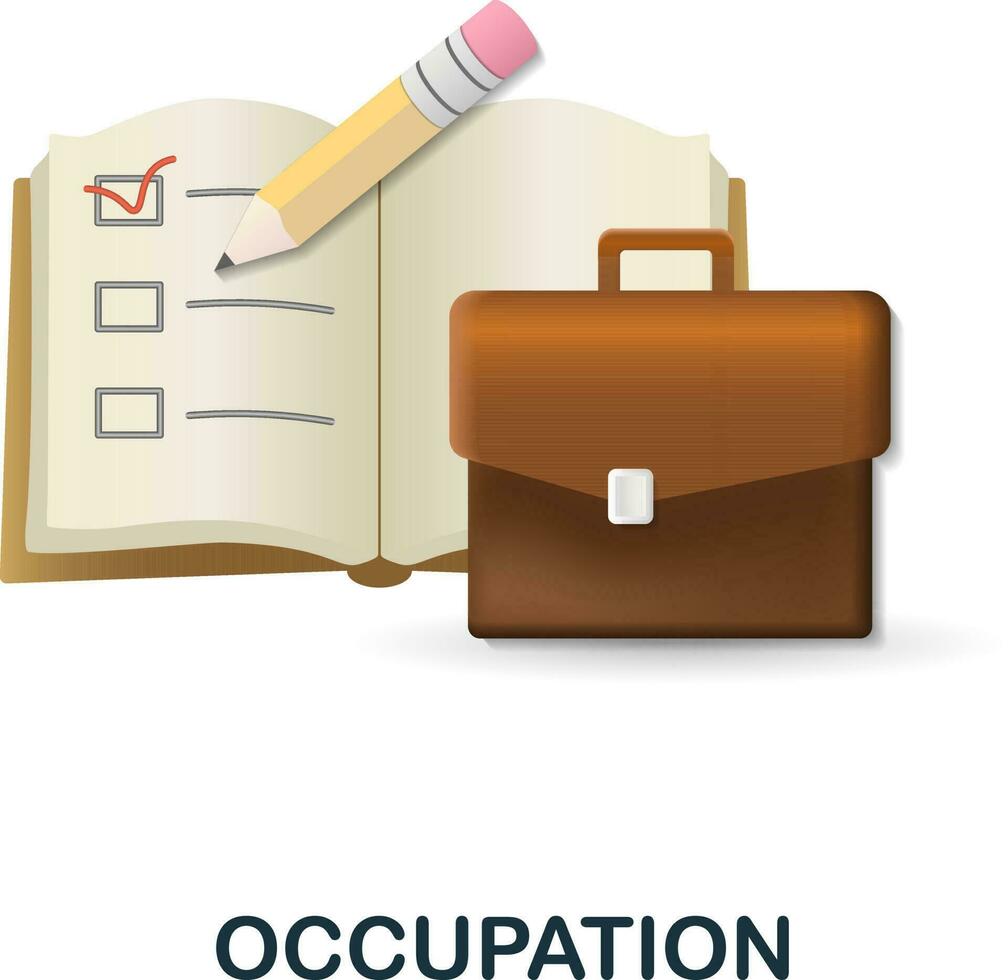 OCCUPATION