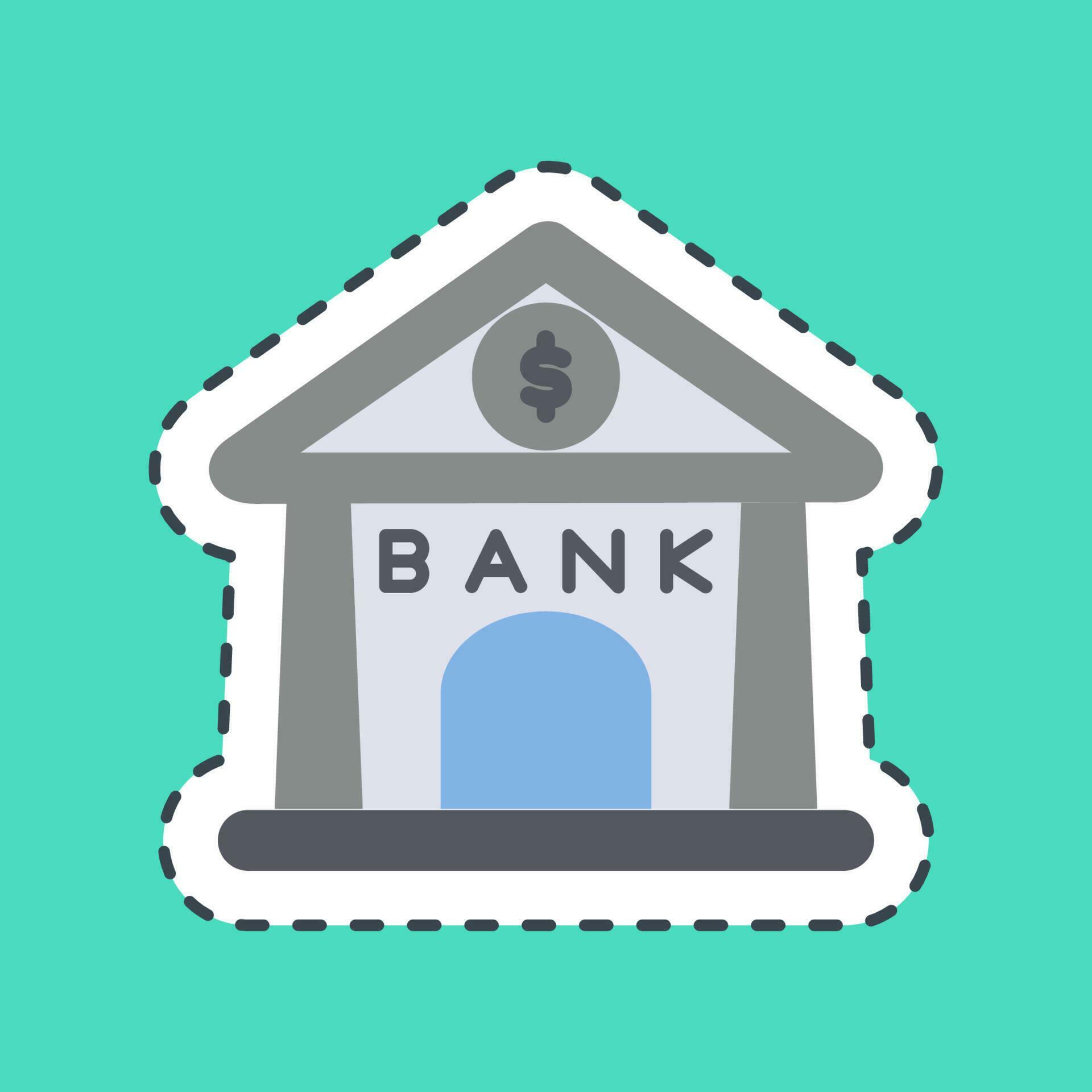 $

BANK