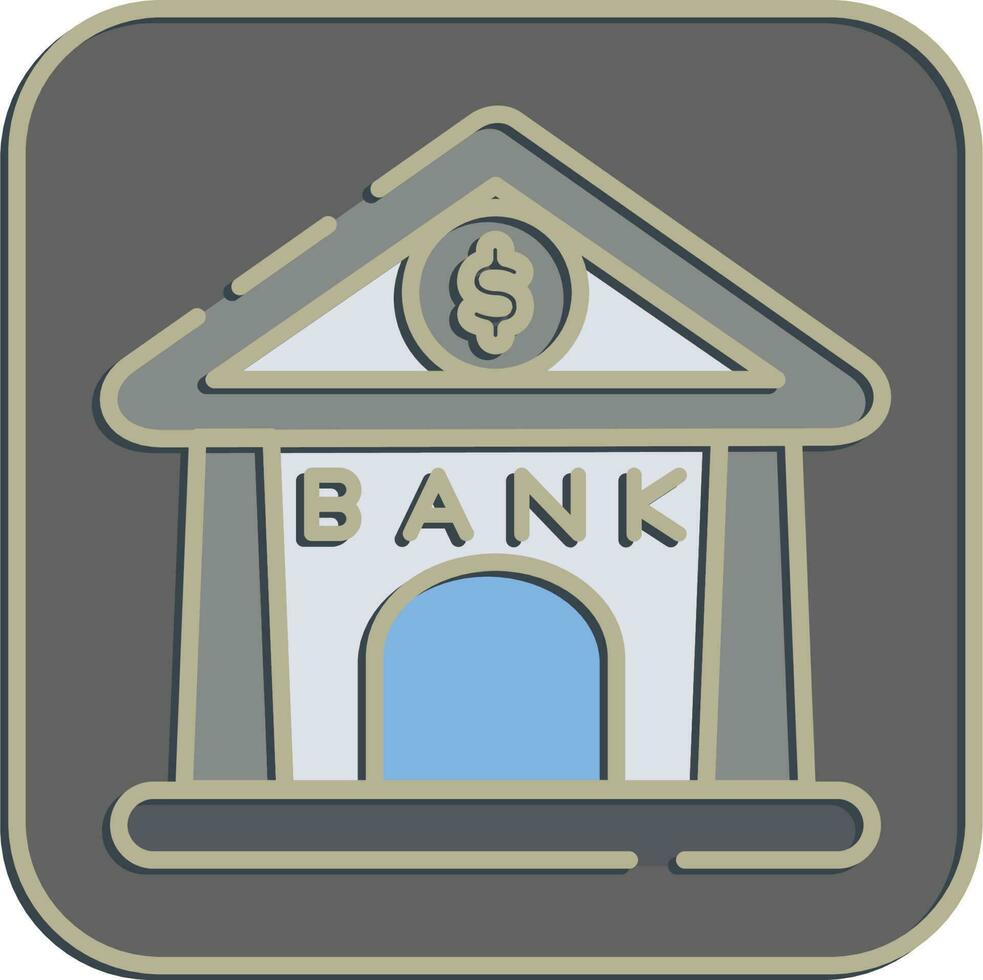 $
BANK