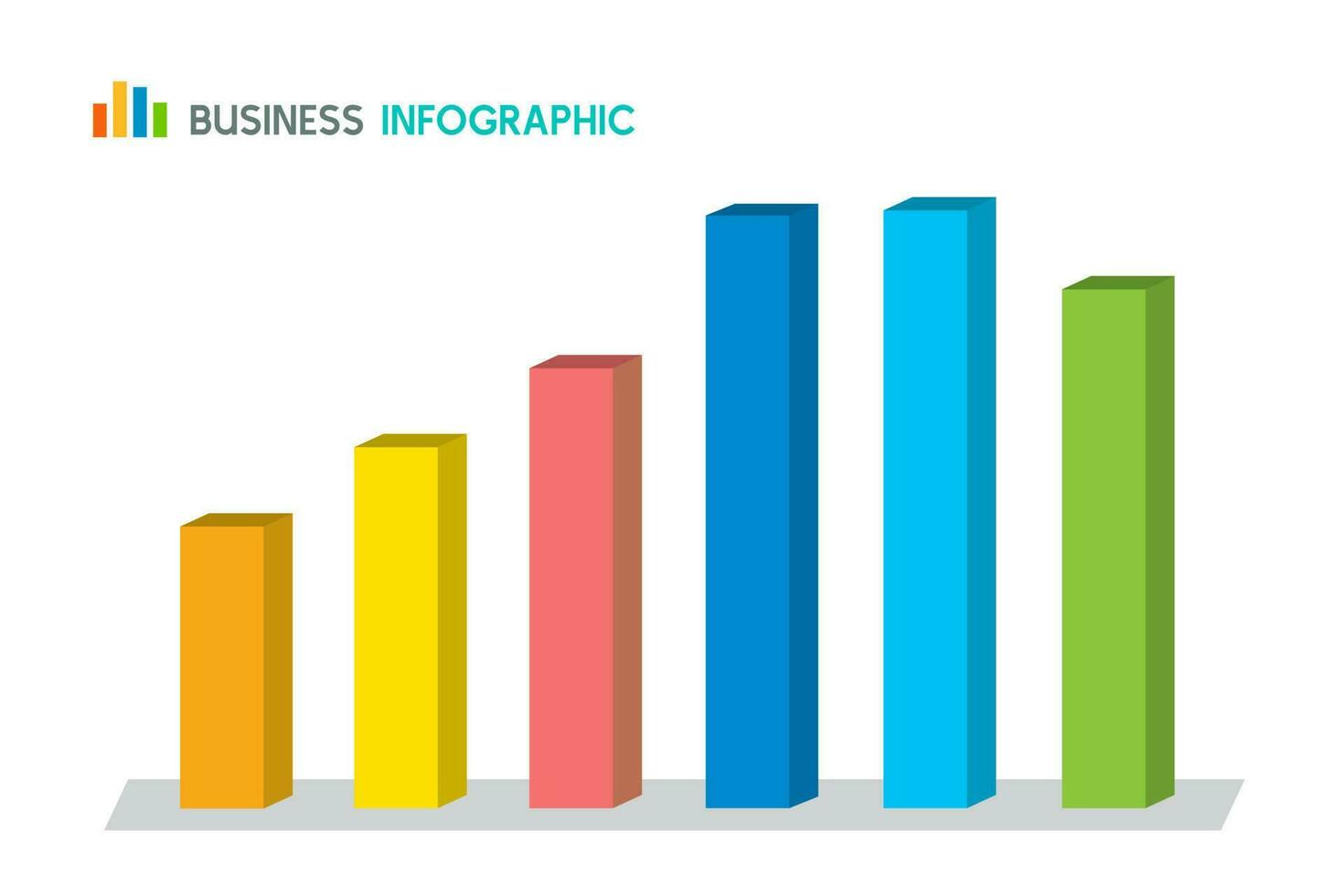 BUSINESS INFOGRAPHIC