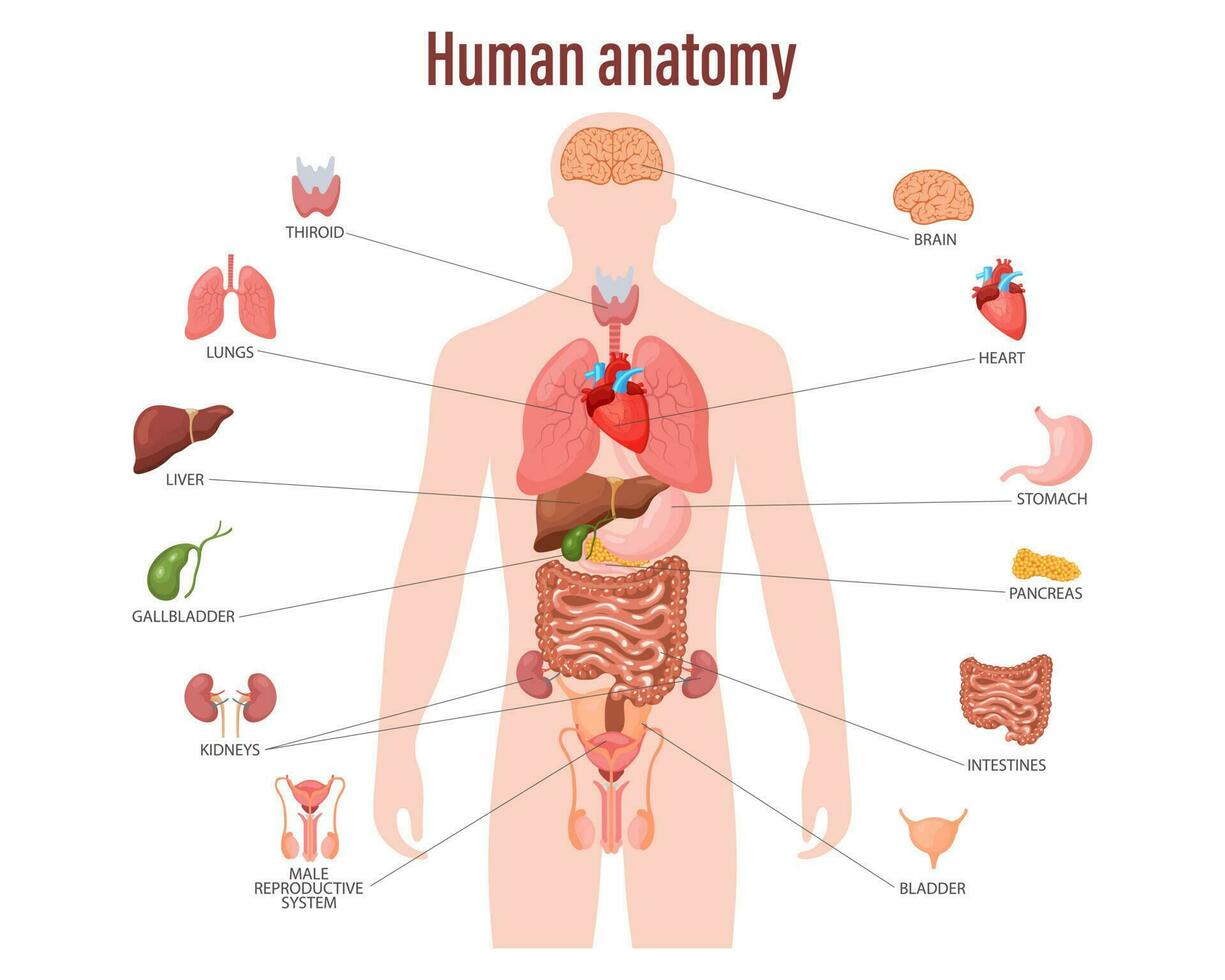 Human anatomy

THIROID

LUNGS

LIVER

GALLBLADDER

KIDNEYS

MALE REPRODUCTIVE SYSTEM

BRAIN

HEART

STOMACH

PANCREAS

INTESTINES

BLADDER